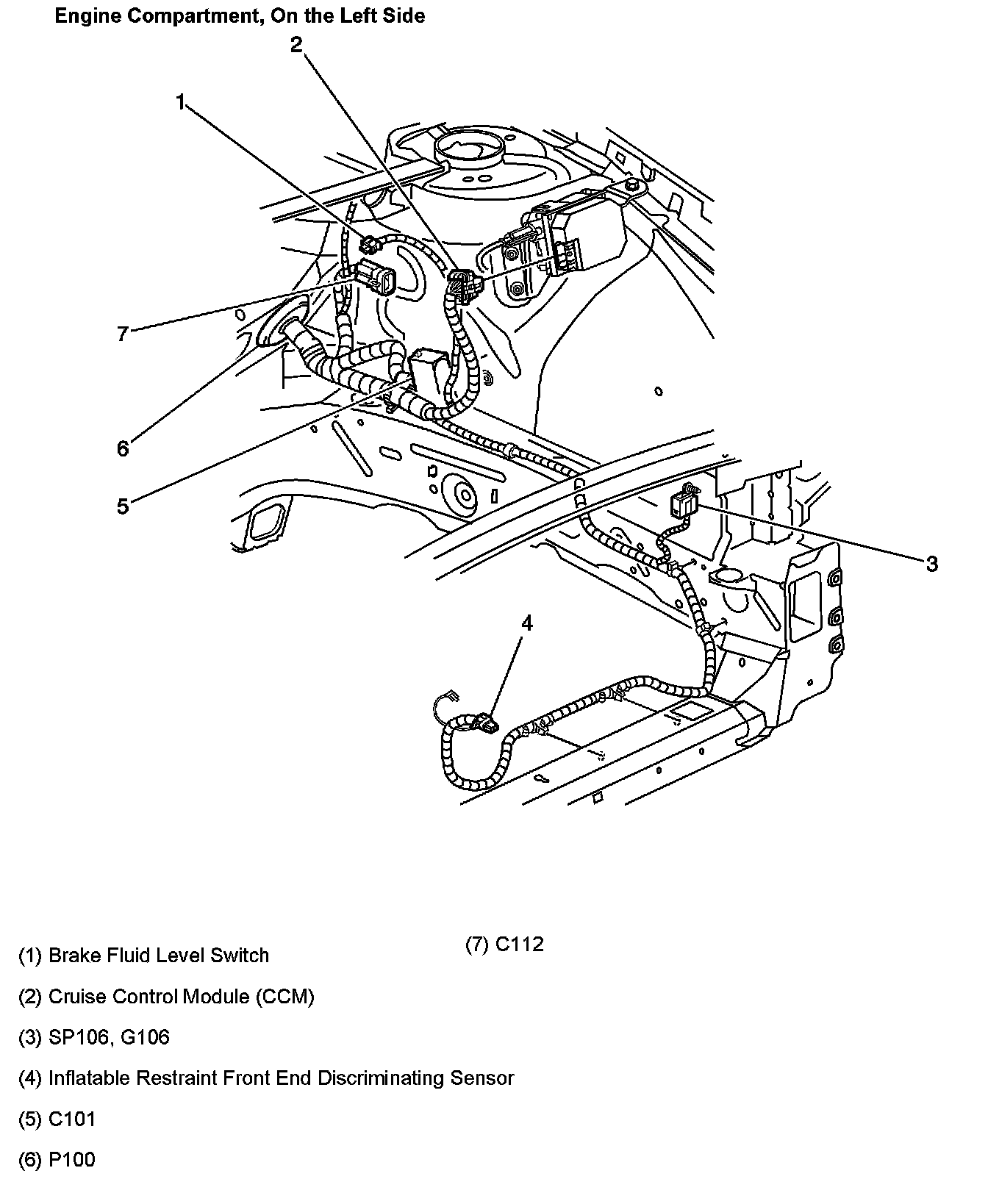 Engine Compartment, On the Left Side

2

1

7

6

5

3

4

(1) Brake Fluid Level Switch

(2) Cruise Control Module (CCM)

(3) SP106, G106

(4) Inflatable Restraint Front End Discriminating Sensor

(5) C101

(6) P100

(7) C112