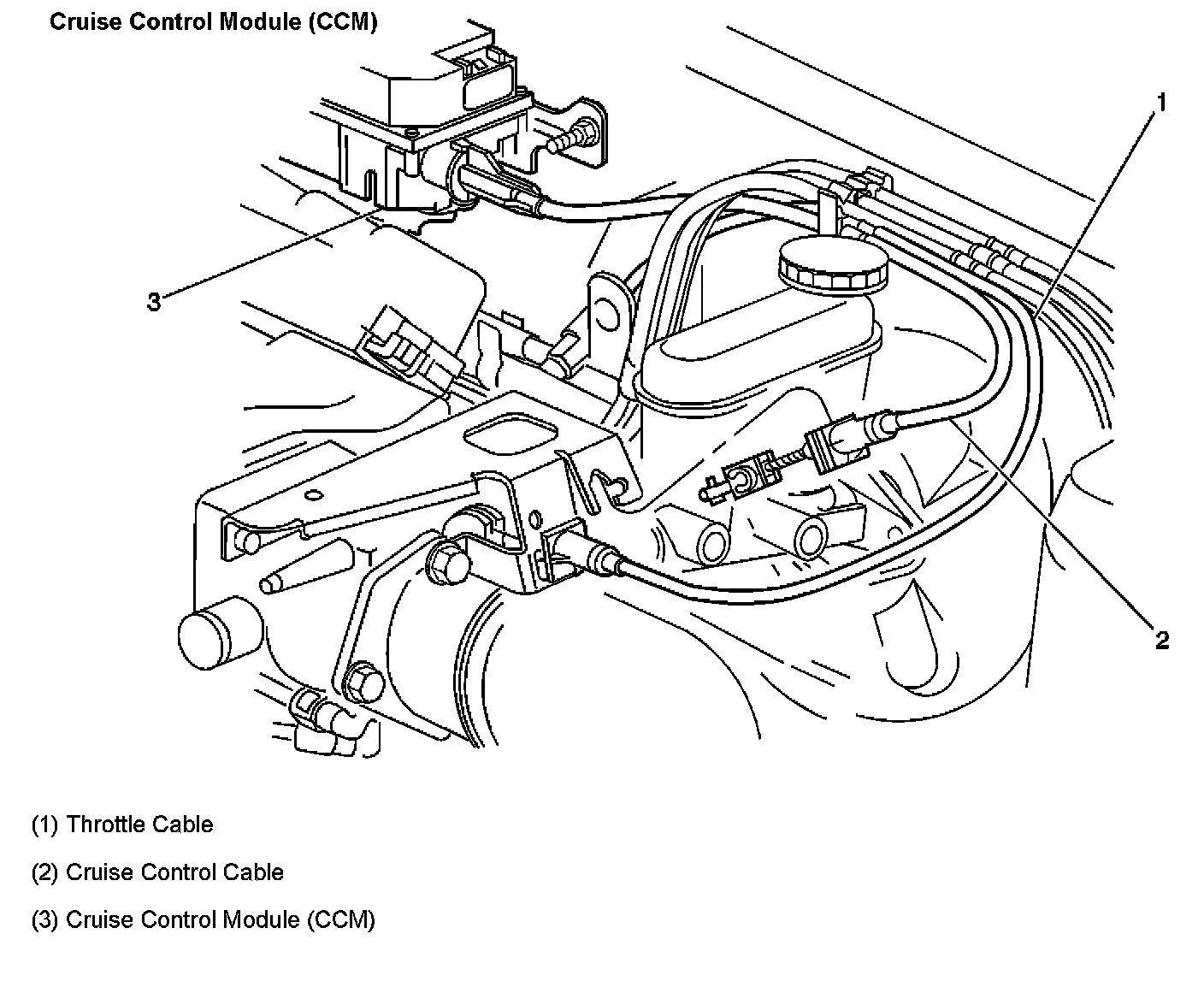 Cruise Control Module (CCM)

1

3

2

(1) Throttle Cable

(2) Cruise Control Cable

(3) Cruise Control Module (CCM)