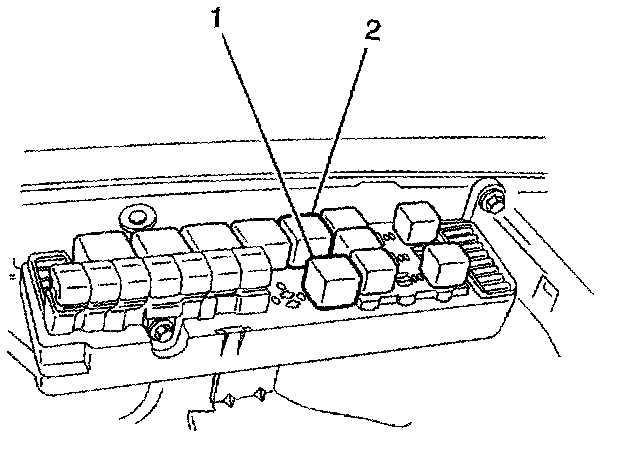 1
2