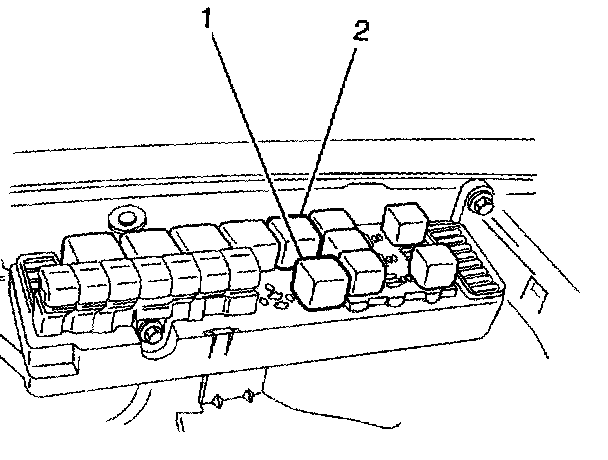 1
2