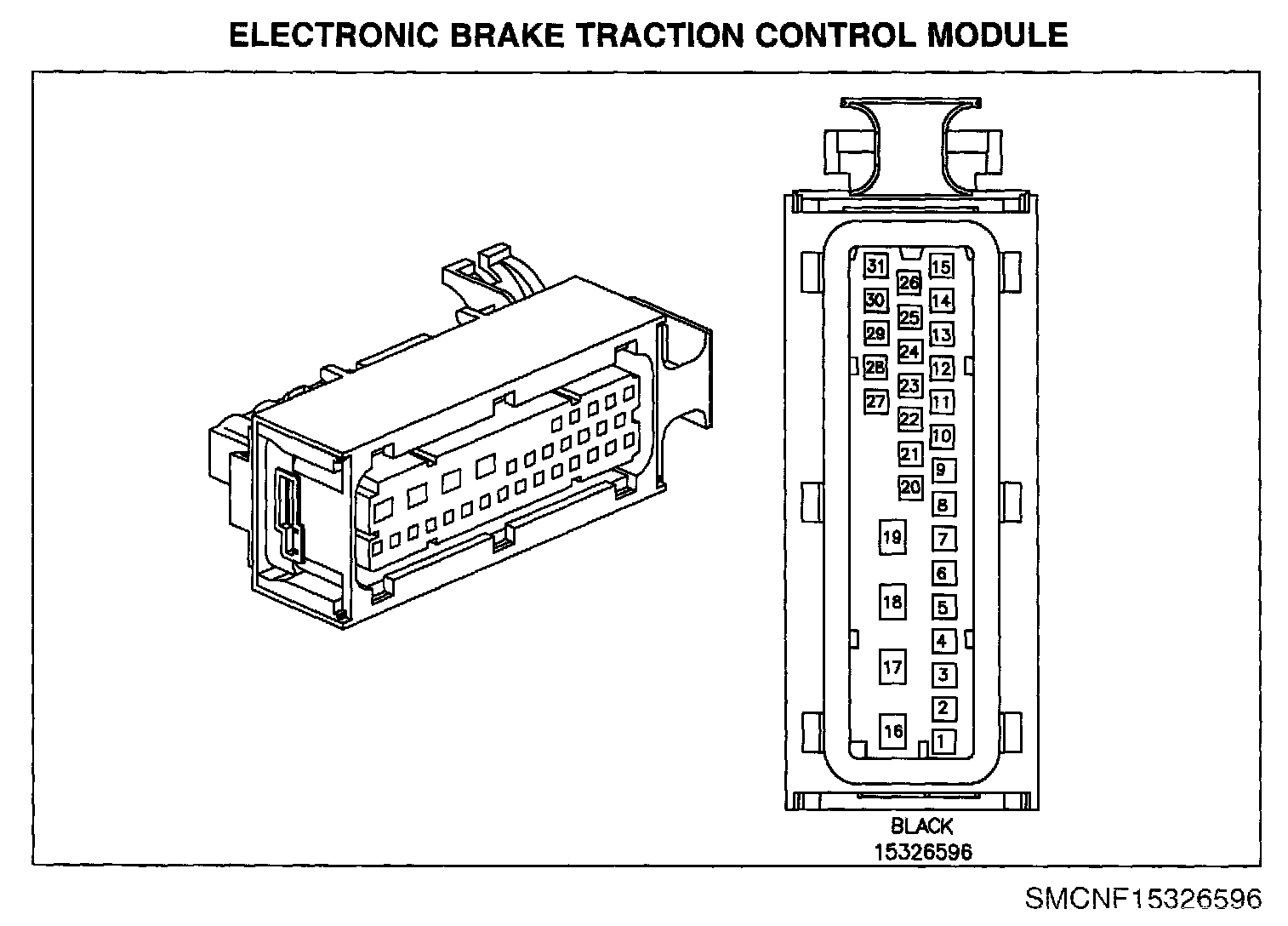 ELECTRONIC BRAKE TRACTION CONTROL MODULE

31
30
29
28
27
26
25
24
23
22
21
20
19
18
17
16
15
14
13
12
11
10
9
8
7
6
5
4
3
2
1

BLACK
15326596

SMCNF15326596