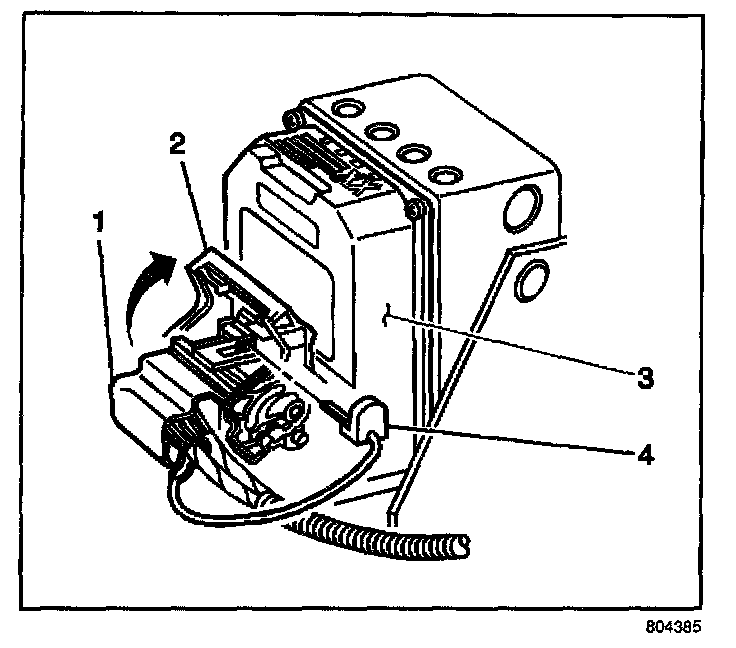 2
1
3
4
804385