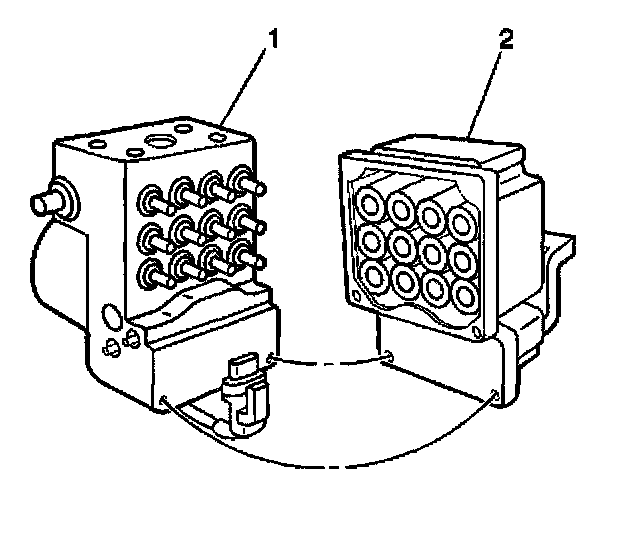 1

2