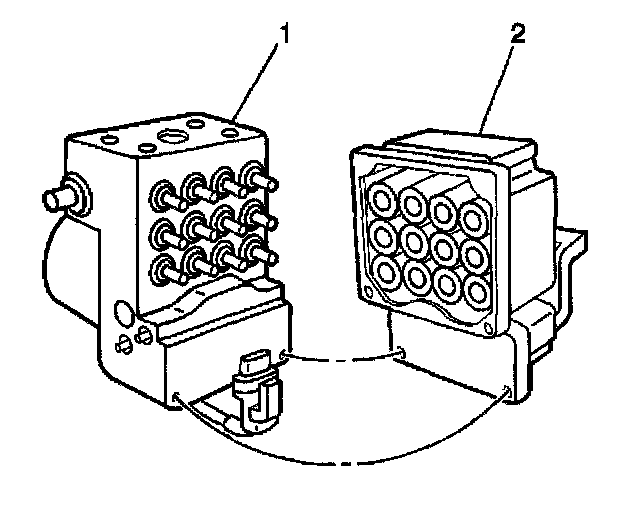 1
2