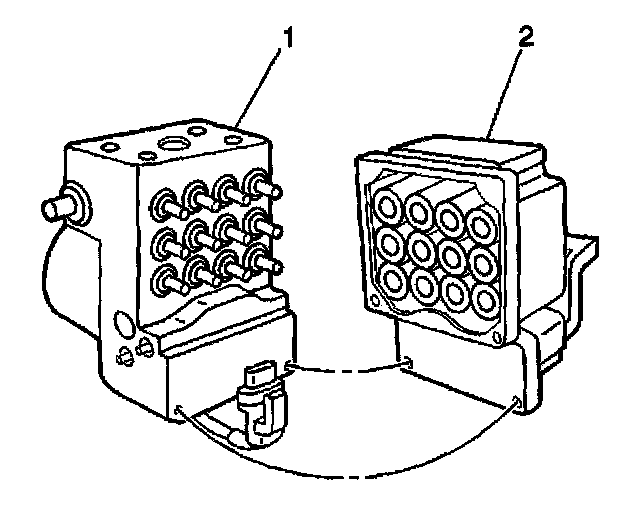 1
2