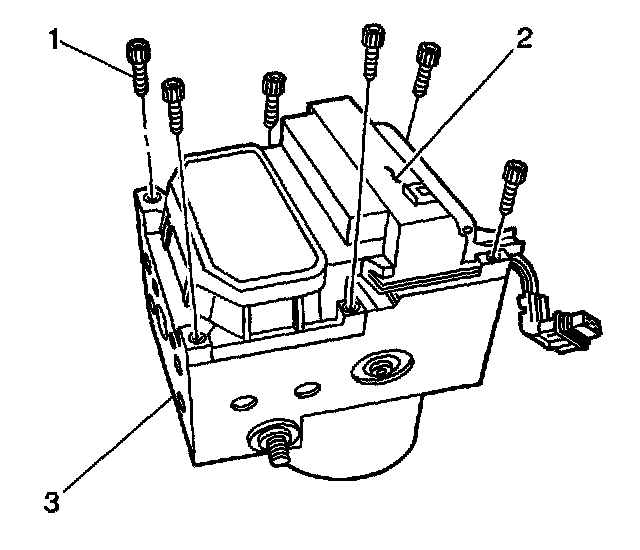 1
2
3