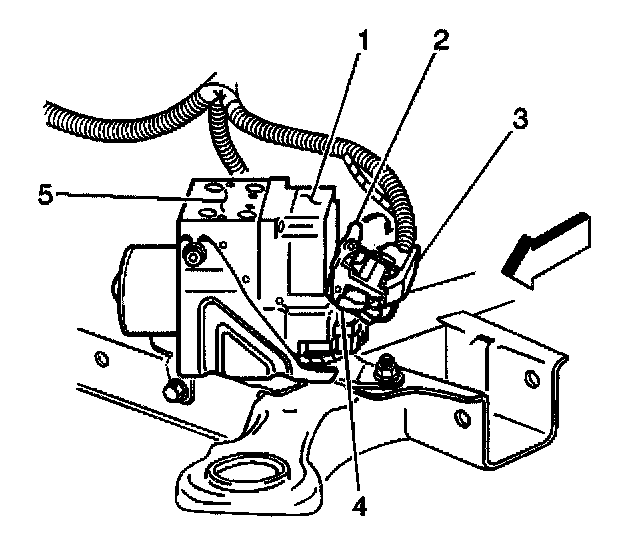 1
2
3
5
4