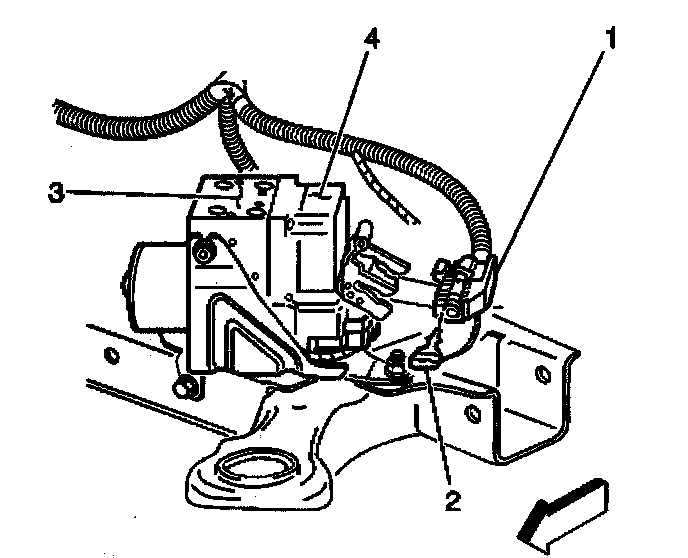 4
1
3
2