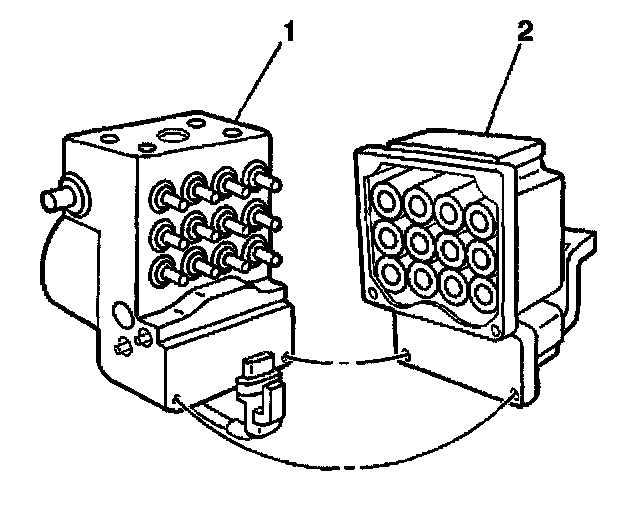 1
2