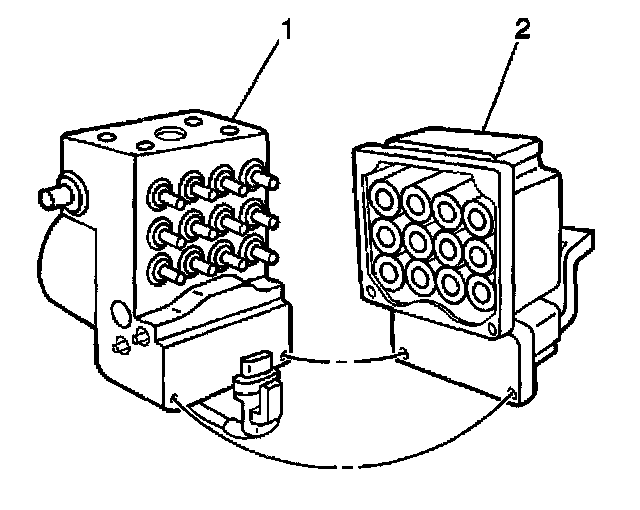 1
2