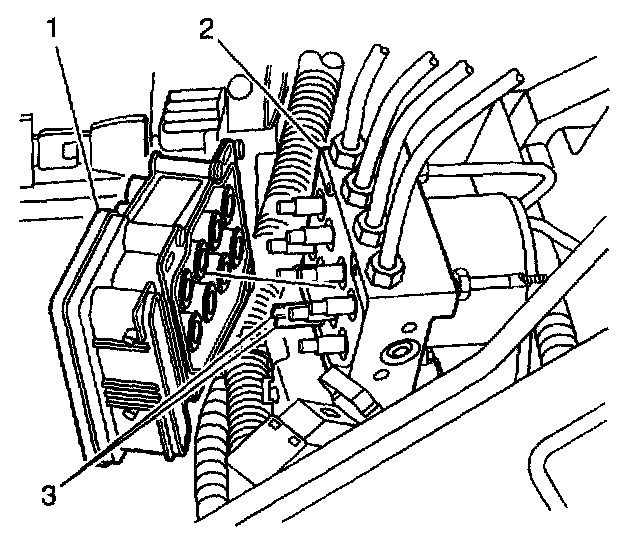 1
2
3