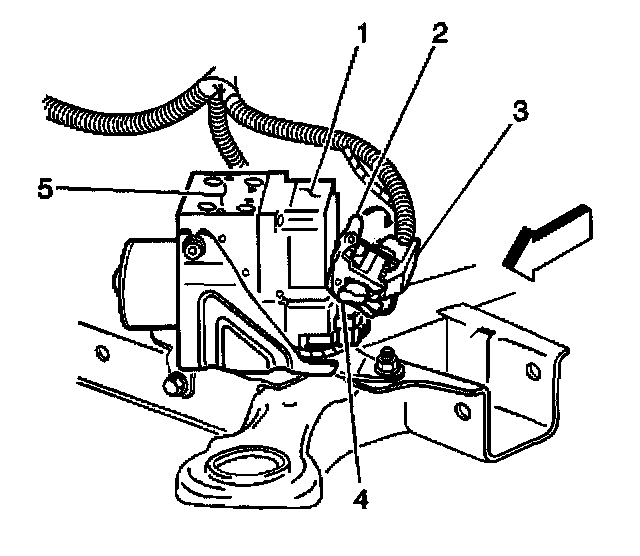 1
2
3
5
4