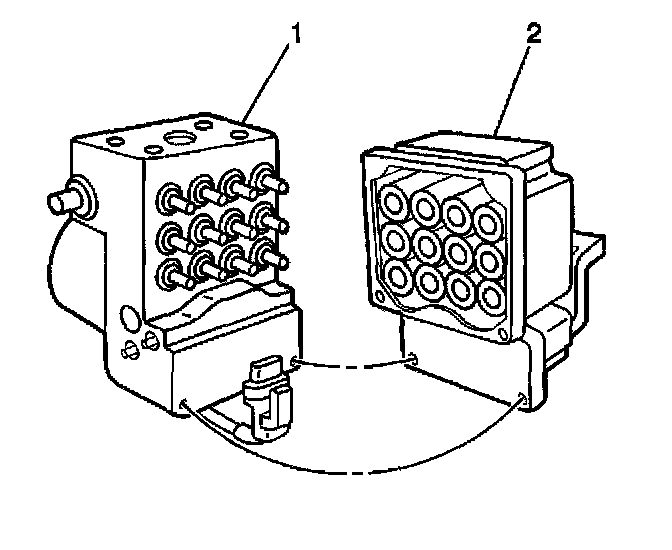 1

2