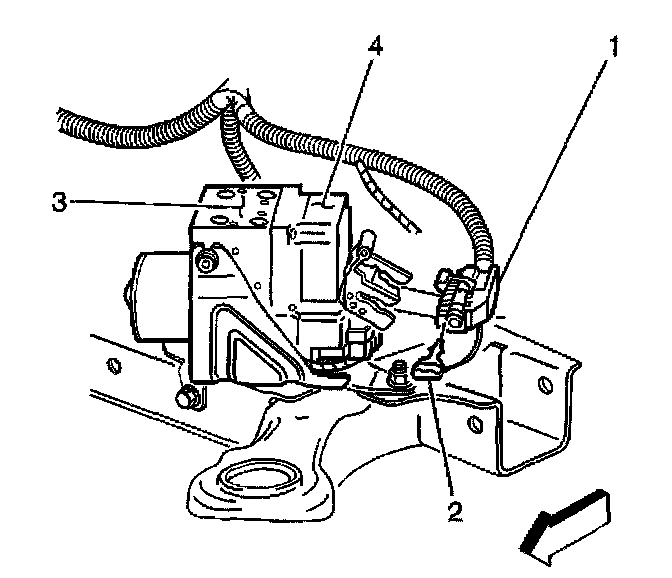 4
1
3
2