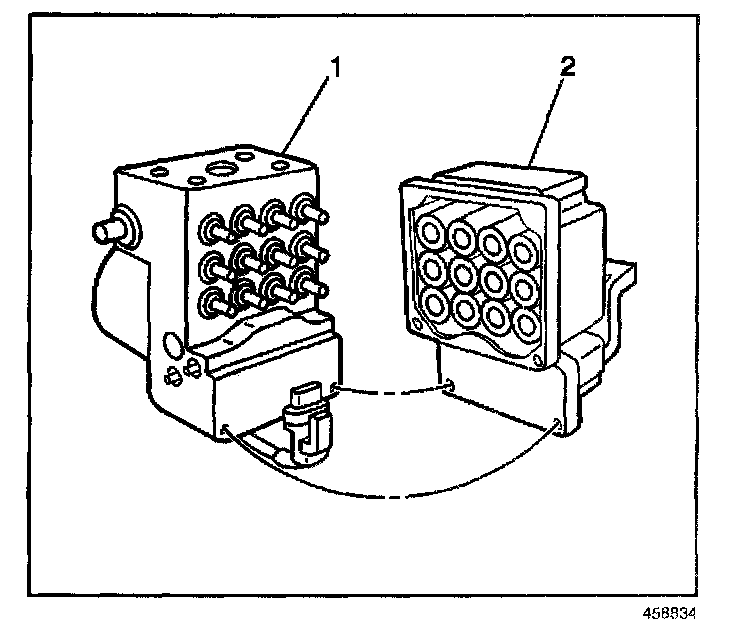 1
2
458834