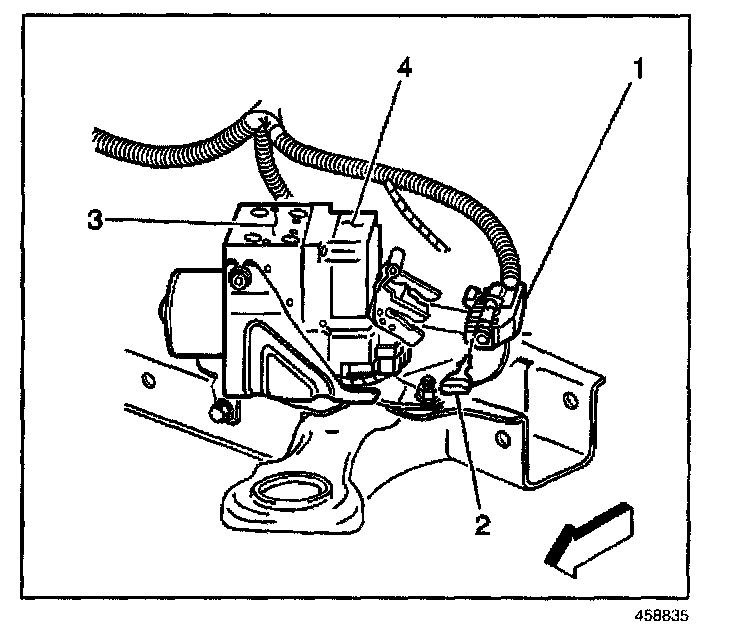 4
1
3
2
458835