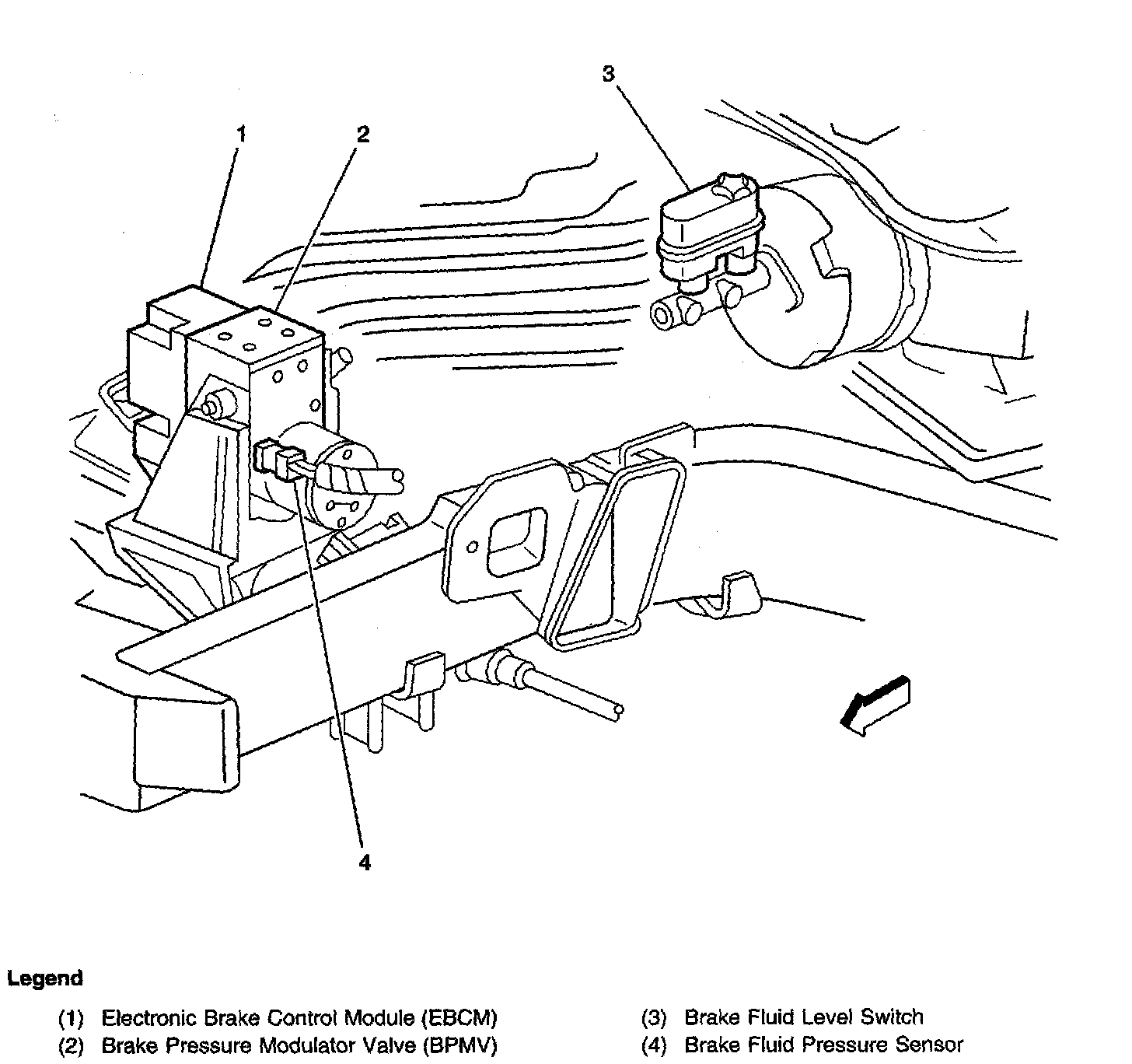 3

1

2

4

Legend

(1) Electronic Brake Control Module (EBCM)
(2) Brake Pressure Modulator Valve (BPMV)

(3) Brake Fluid Level Switch
(4) Brake Fluid Pressure Sensor