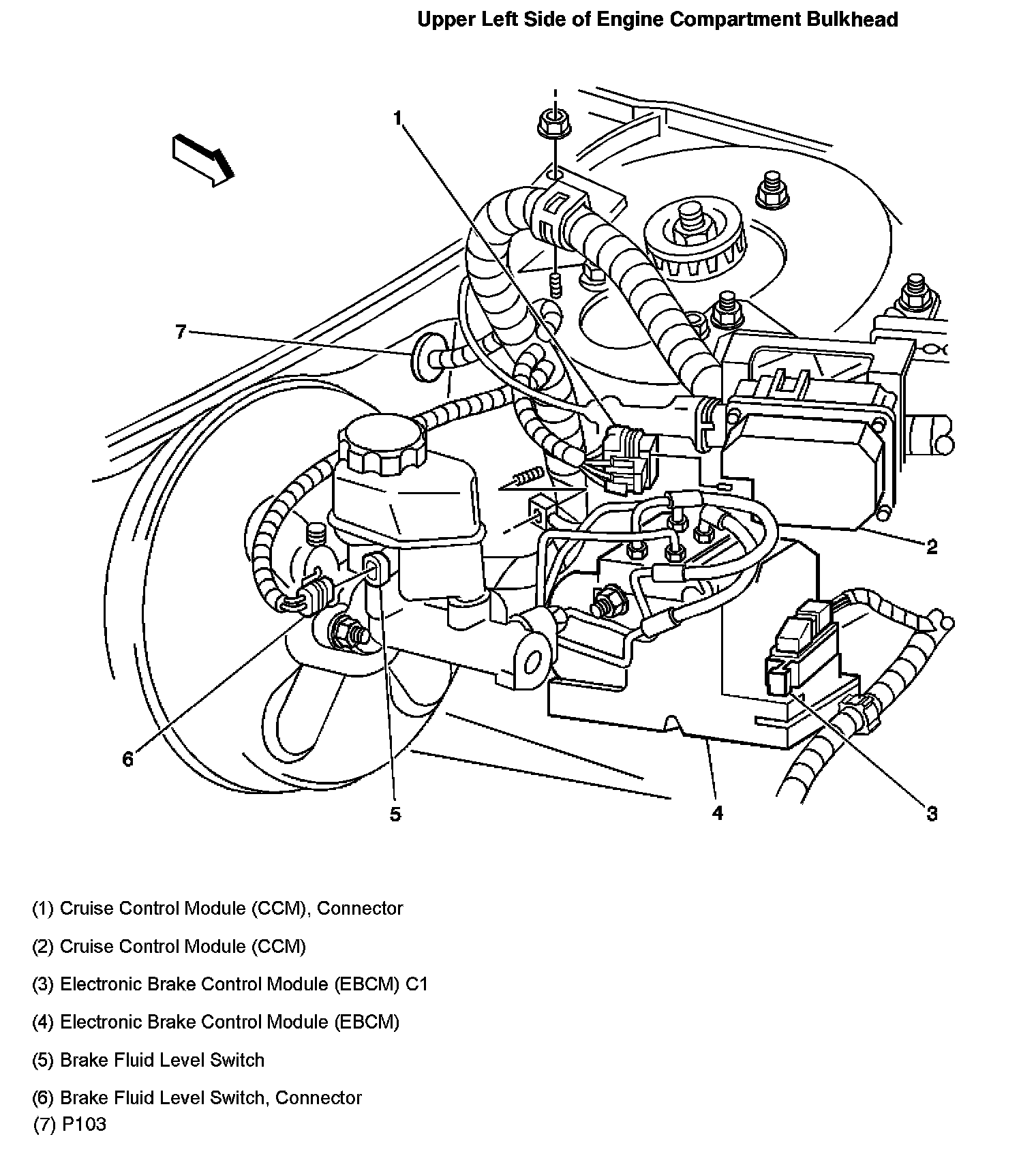 Upper Left Side of Engine Compartment Bulkhead

1

7

2

6

5

4

3

(1) Cruise Control Module (CCM), Connector

(2) Cruise Control Module (CCM)

(3) Electronic Brake Control Module (EBCM) C1

(4) Electronic Brake Control Module (EBCM)

(5) Brake Fluid Level Switch

(6) Brake Fluid Level Switch, Connector

(7) P103