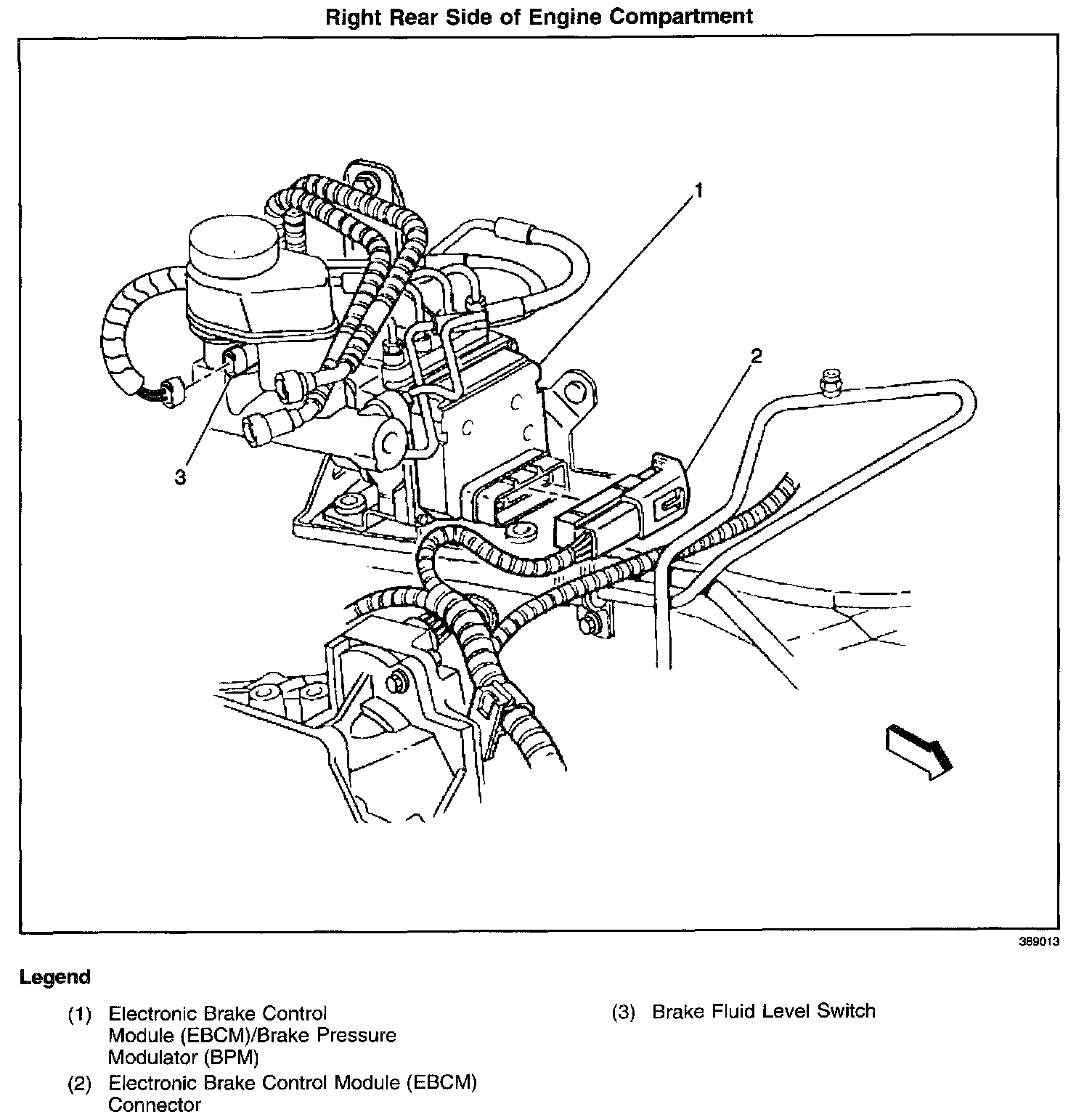 Right Rear Side of Engine Compartment

1

2

3

389013

Legend

(1) Electronic Brake Control Module (EBCM)/Brake Pressure Modulator (BPM)

(2) Electronic Brake Control Module (EBCM) Connector

(3) Brake Fluid Level Switch