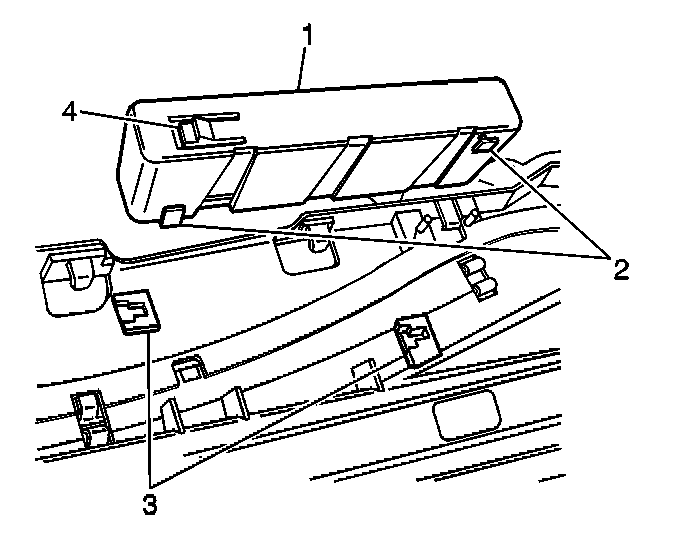 1
4
2
3