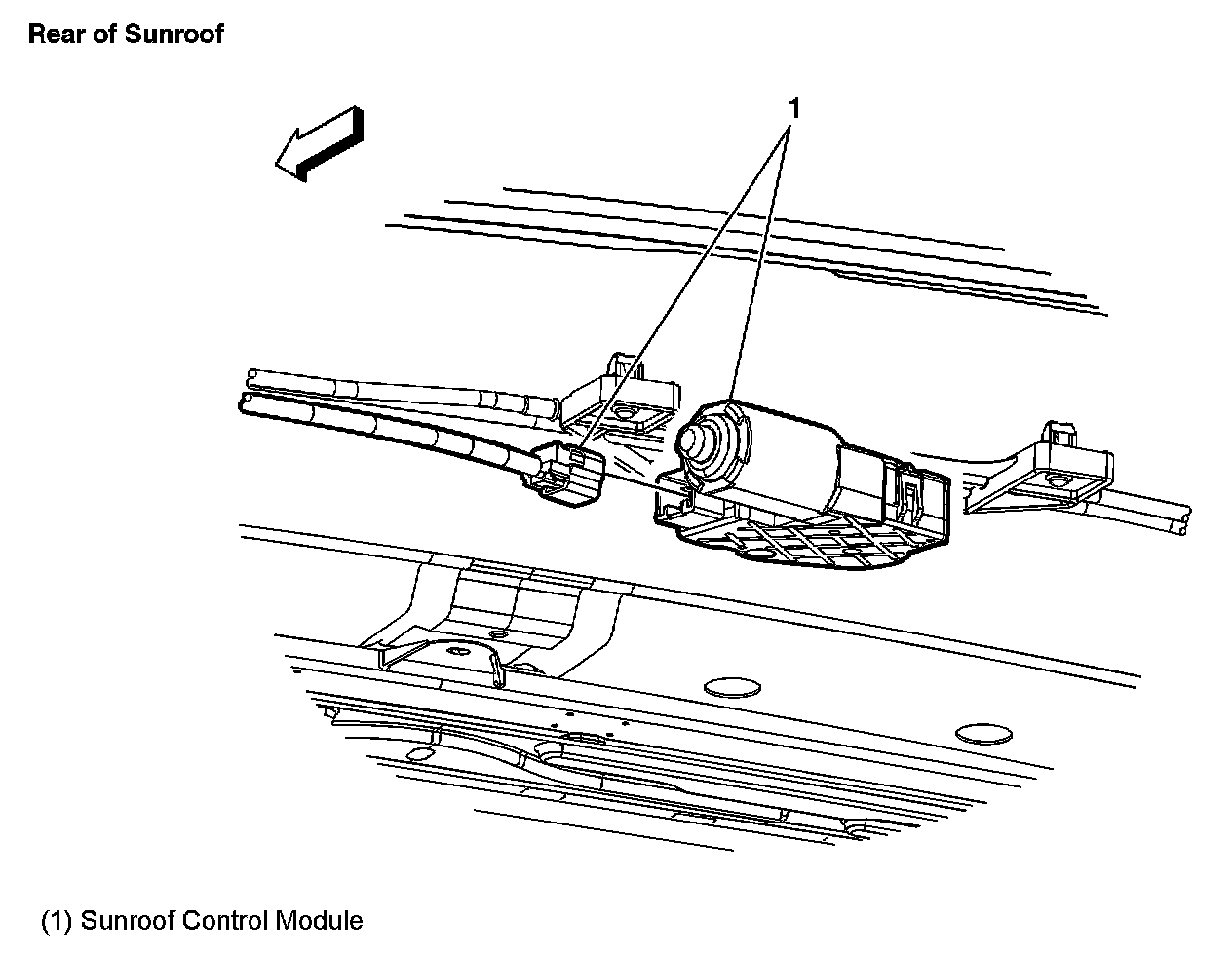 Rear of Sunroof

1

(1) Sunroof Control Module