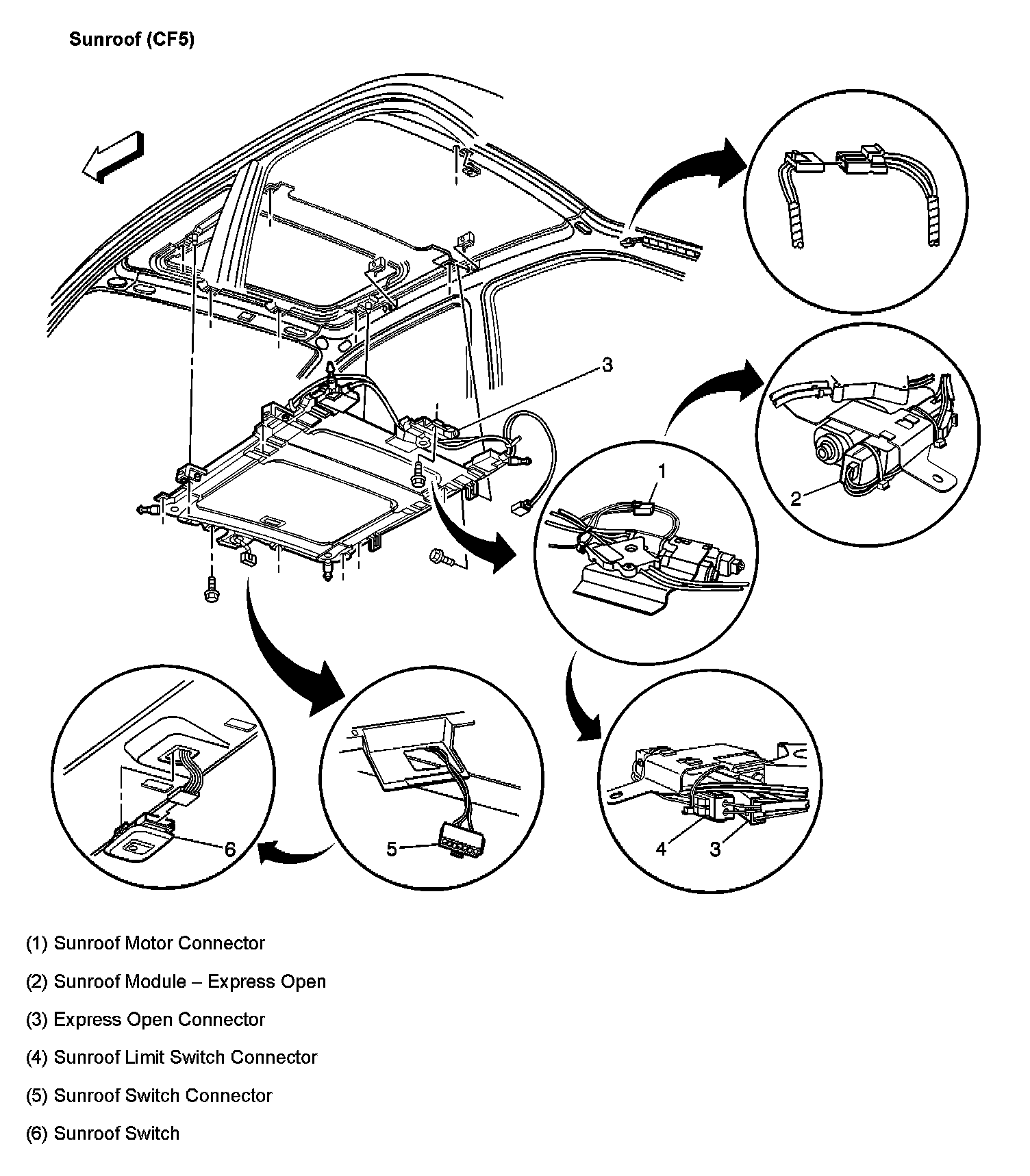 Sunroof (CF5)

3

1

2

6

5

4

3

(1) Sunroof Motor Connector

(2) Sunroof Module – Express Open

(3) Express Open Connector

(4) Sunroof Limit Switch Connector

(5) Sunroof Switch Connector

(6) Sunroof Switch