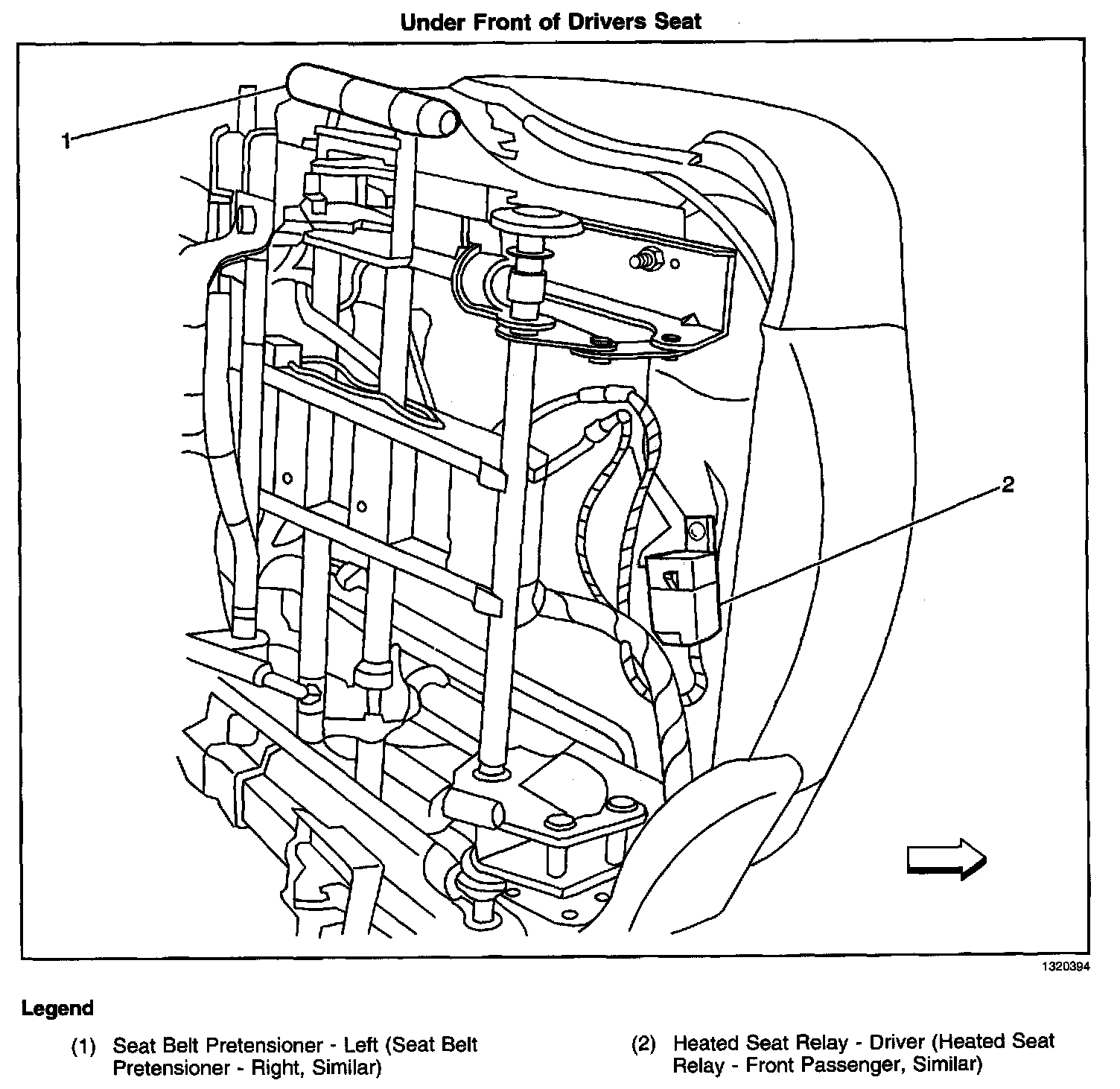 Under Front of Drivers Seat

1

2

1320394

Legend

(1) Seat Belt Pretensioner - Left (Seat Belt Pretensioner - Right, Similar)

(2) Heated Seat Relay - Driver (Heated Seat Relay - Front Passenger, Similar)