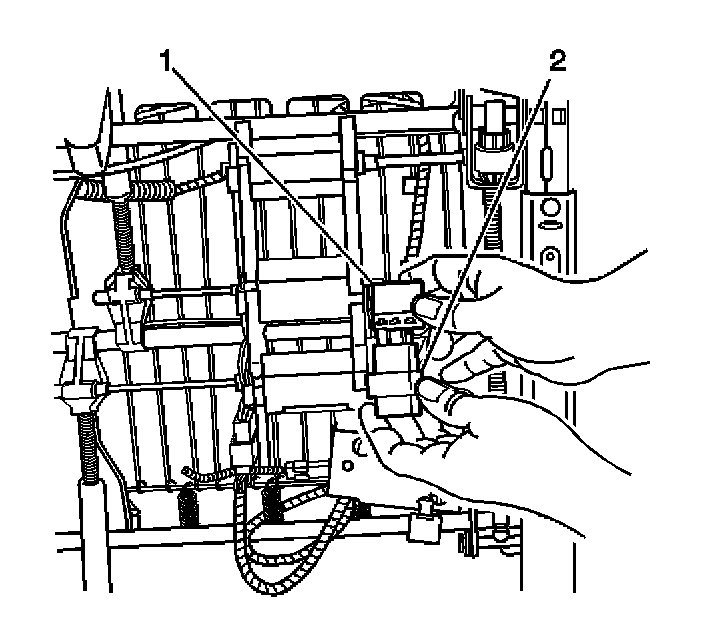 1
2