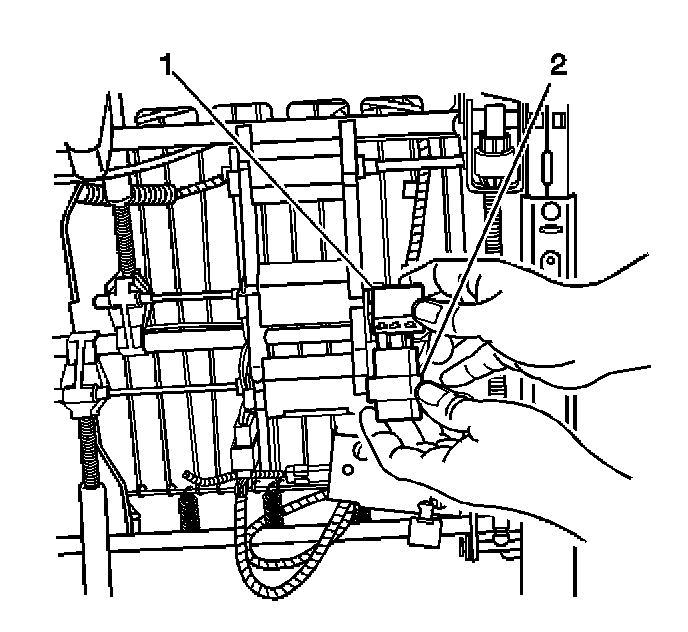 1
2