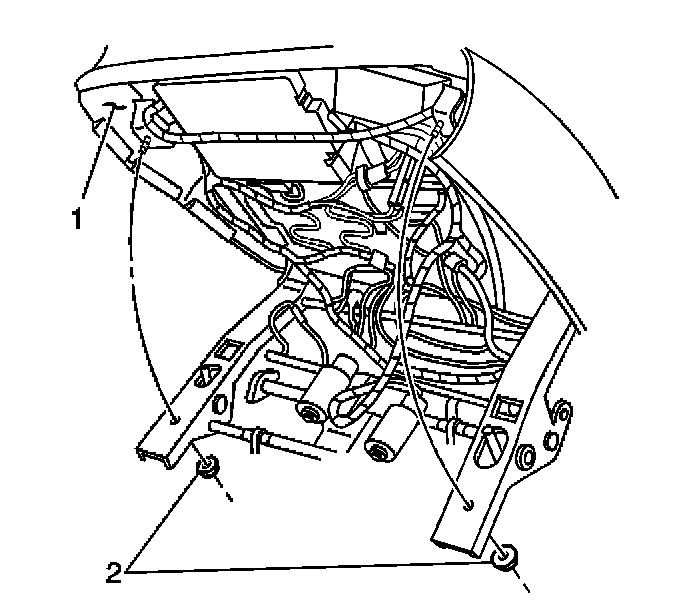 1

2