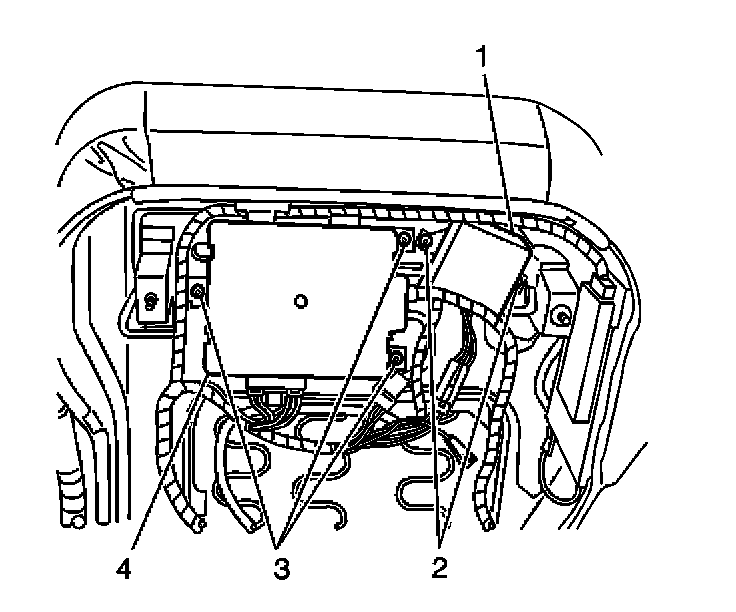 1
4
3
2