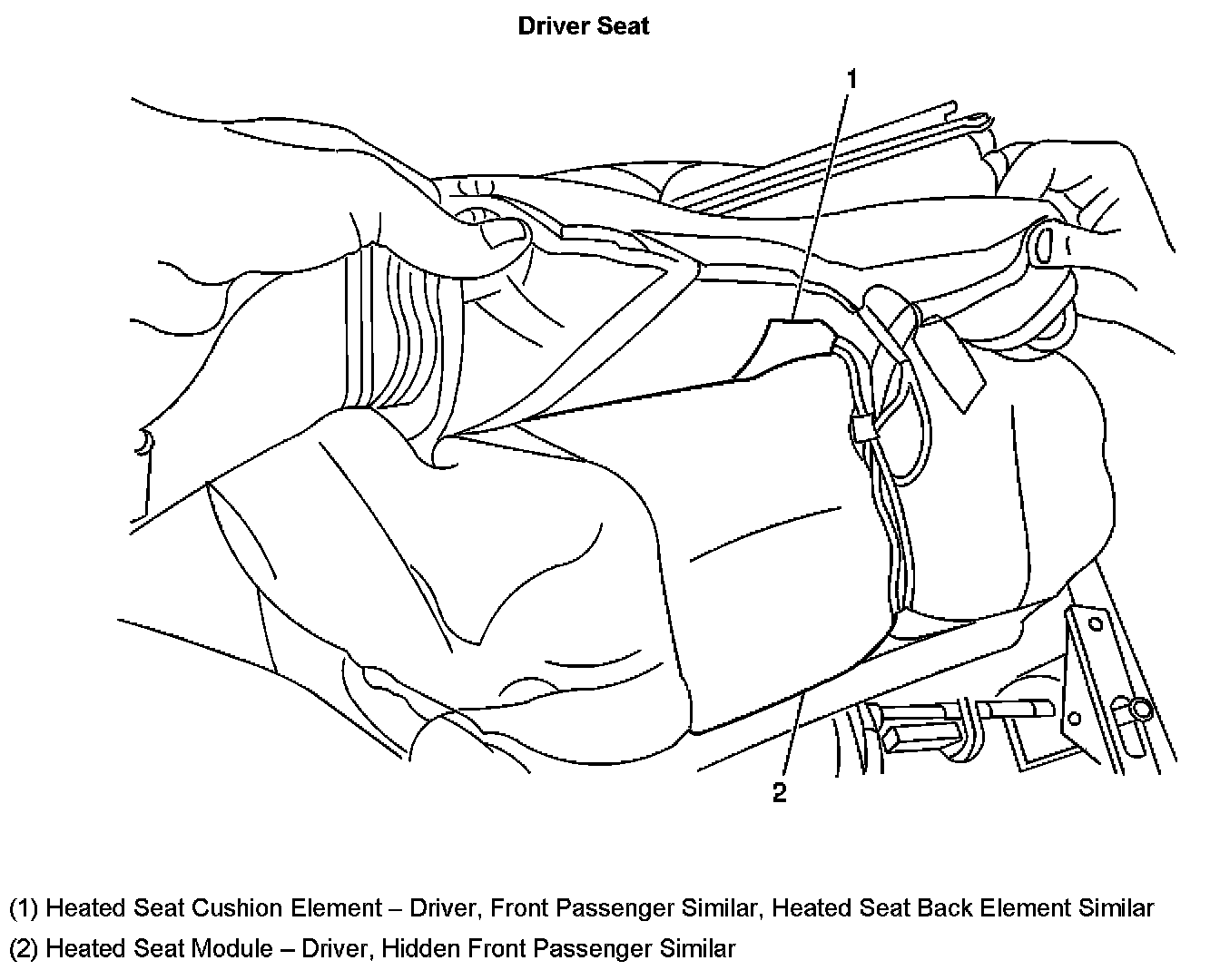 Driver Seat

1

2

(1) Heated Seat Cushion Element – Driver, Front Passenger Similar, Heated Seat Back Element Similar

(2) Heated Seat Module – Driver, Hidden Front Passenger Similar