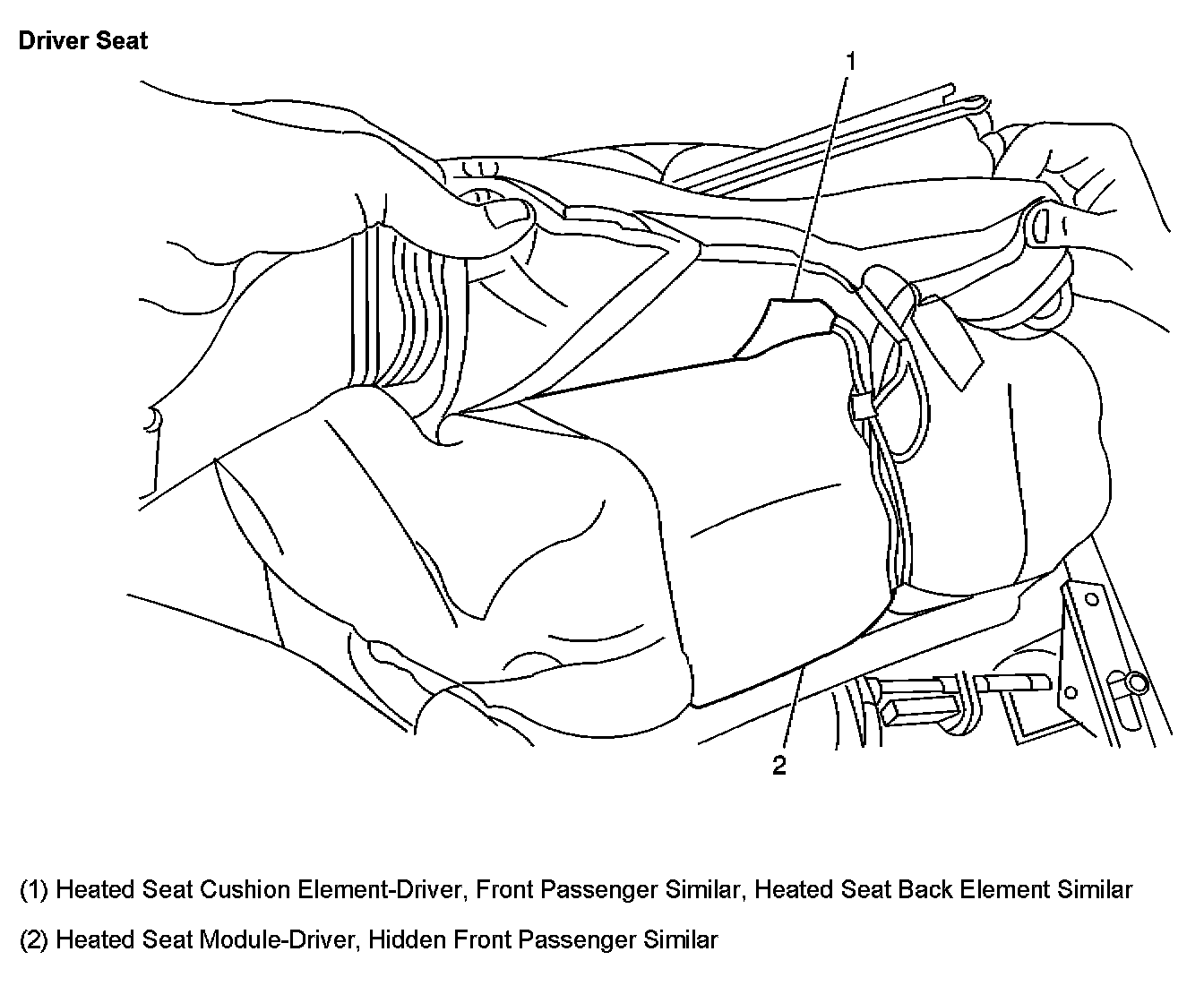 Driver Seat

1

2

(1) Heated Seat Cushion Element-Driver, Front Passenger Similar, Heated Seat Back Element Similar

(2) Heated Seat Module-Driver, Hidden Front Passenger Similar