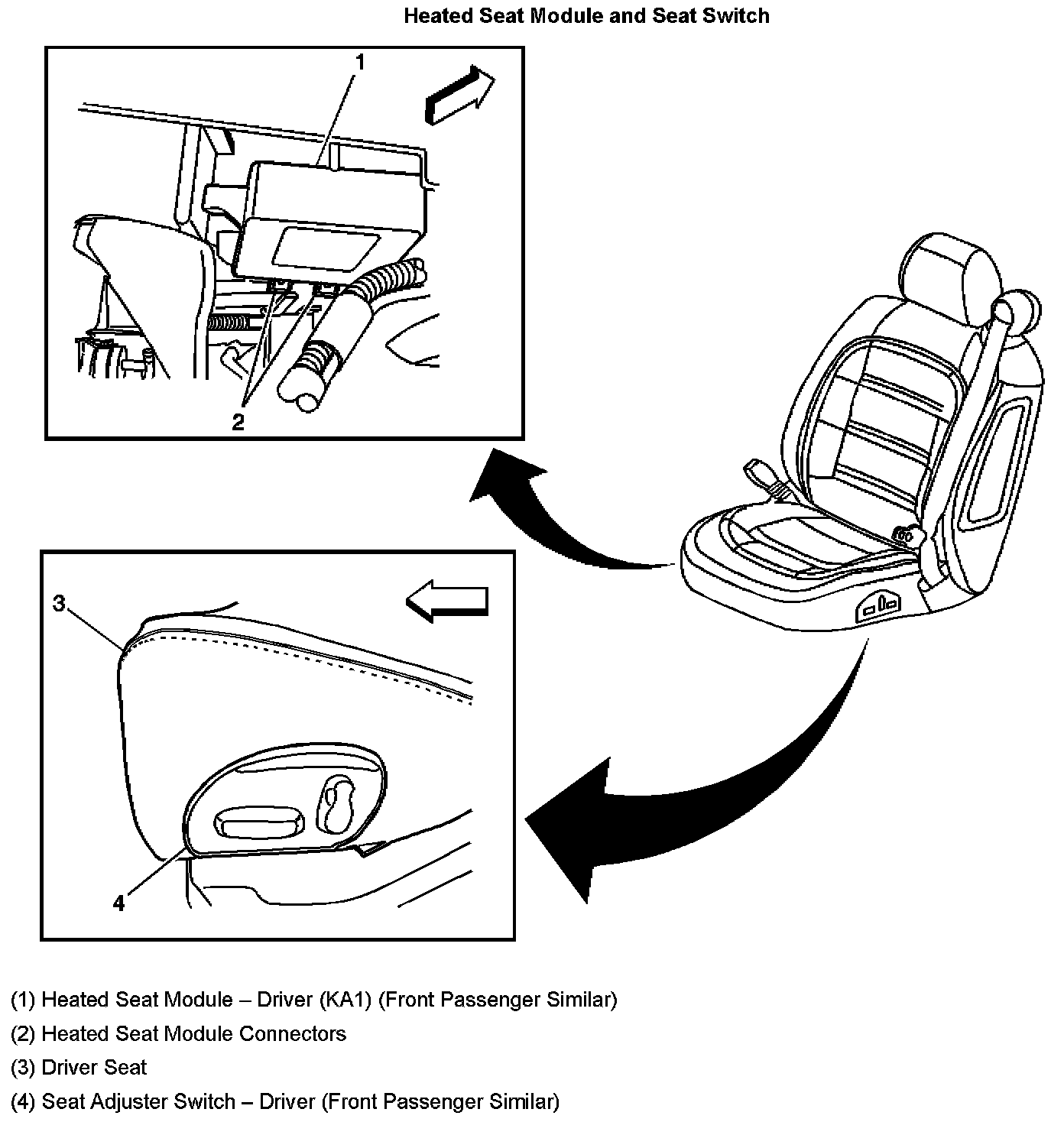 Heated Seat Module and Seat Switch

1

2

3

4

(1) Heated Seat Module – Driver (KA1) (Front Passenger Similar)

(2) Heated Seat Module Connectors

(3) Driver Seat

(4) Seat Adjuster Switch – Driver (Front Passenger Similar)