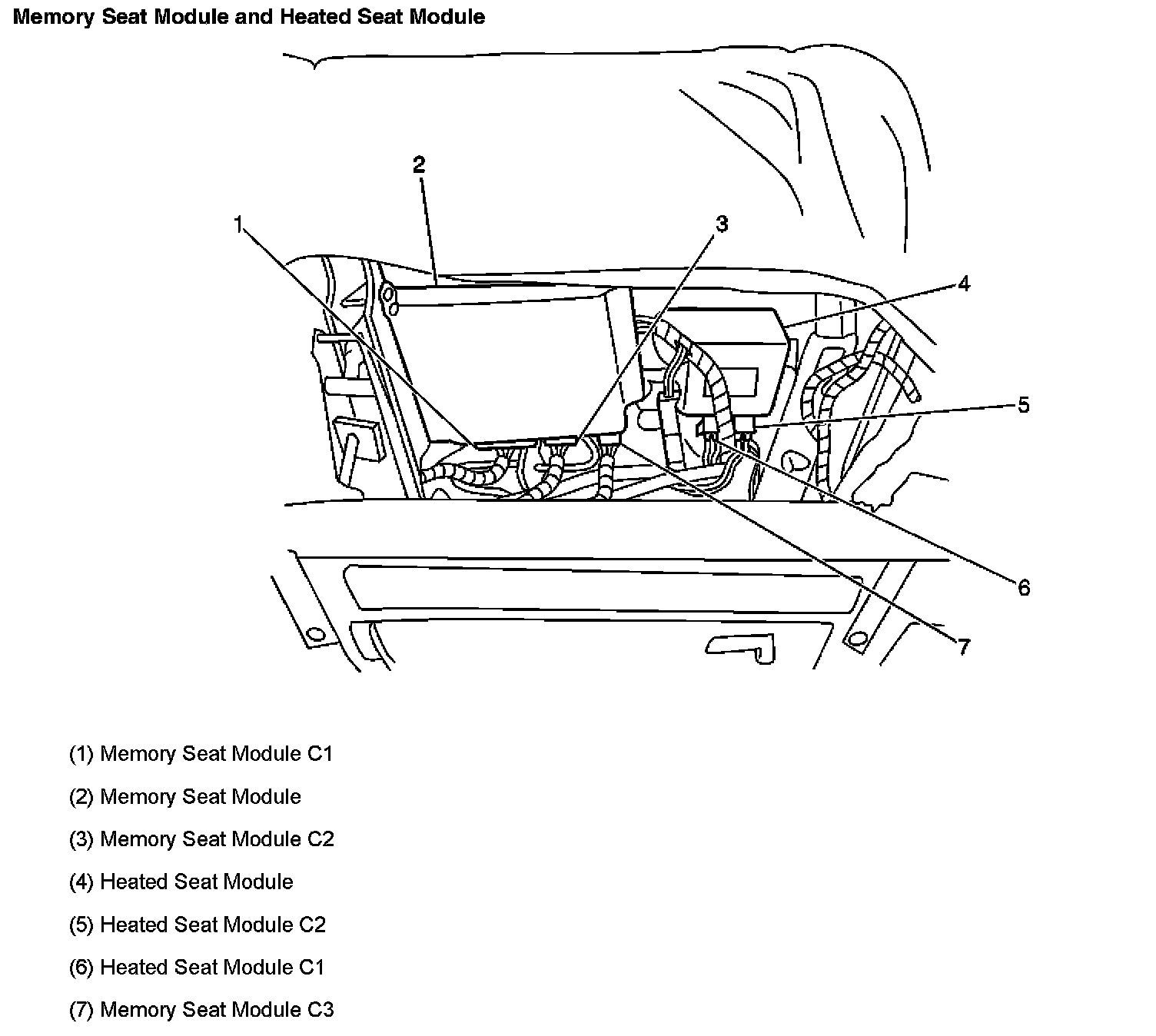 Memory Seat Module and Heated Seat Module

2
1
3
4
5
6
7

(1) Memory Seat Module C1

(2) Memory Seat Module

(3) Memory Seat Module C2

(4) Heated Seat Module

(5) Heated Seat Module C2

(6) Heated Seat Module C1

(7) Memory Seat Module C3