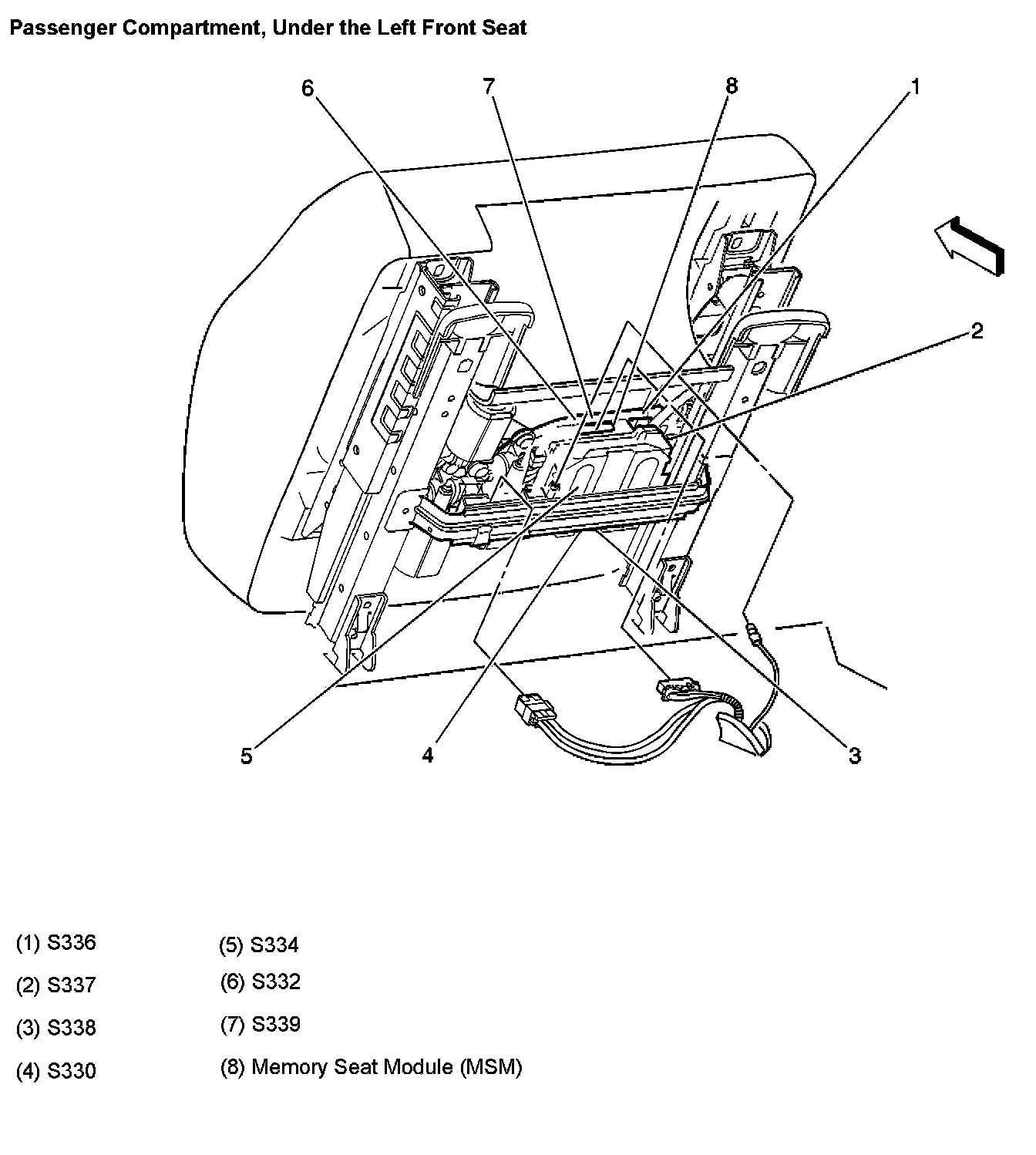 Passenger Compartment, Under the Left Front Seat

6
7
8
1
2
5
4
3

(1) S336
(2) S337
(3) S338
(4) S330

(5) S334
(6) S332
(7) S339
(8) Memory Seat Module (MSM)