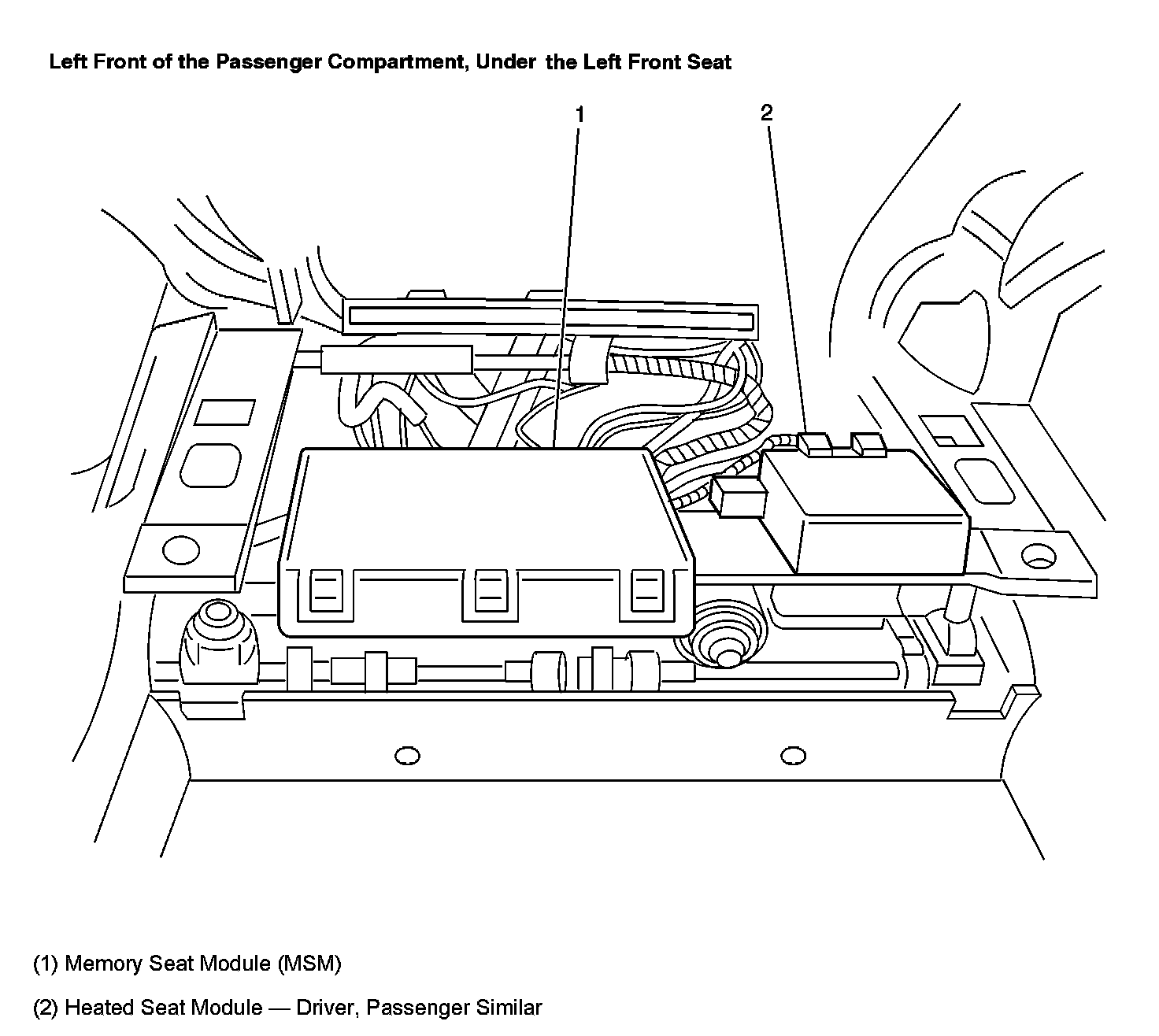 Left Front of the Passenger Compartment, Under the Left Front Seat

1

2

(1) Memory Seat Module (MSM)

(2) Heated Seat Module — Driver, Passenger Similar