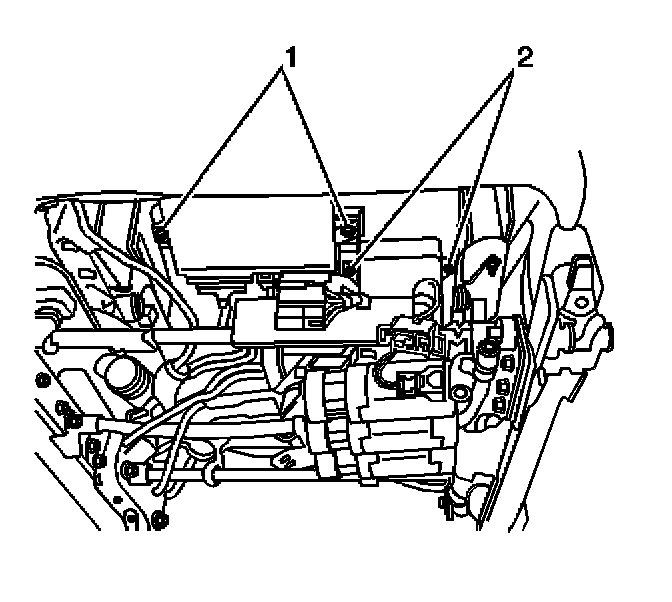 1
2