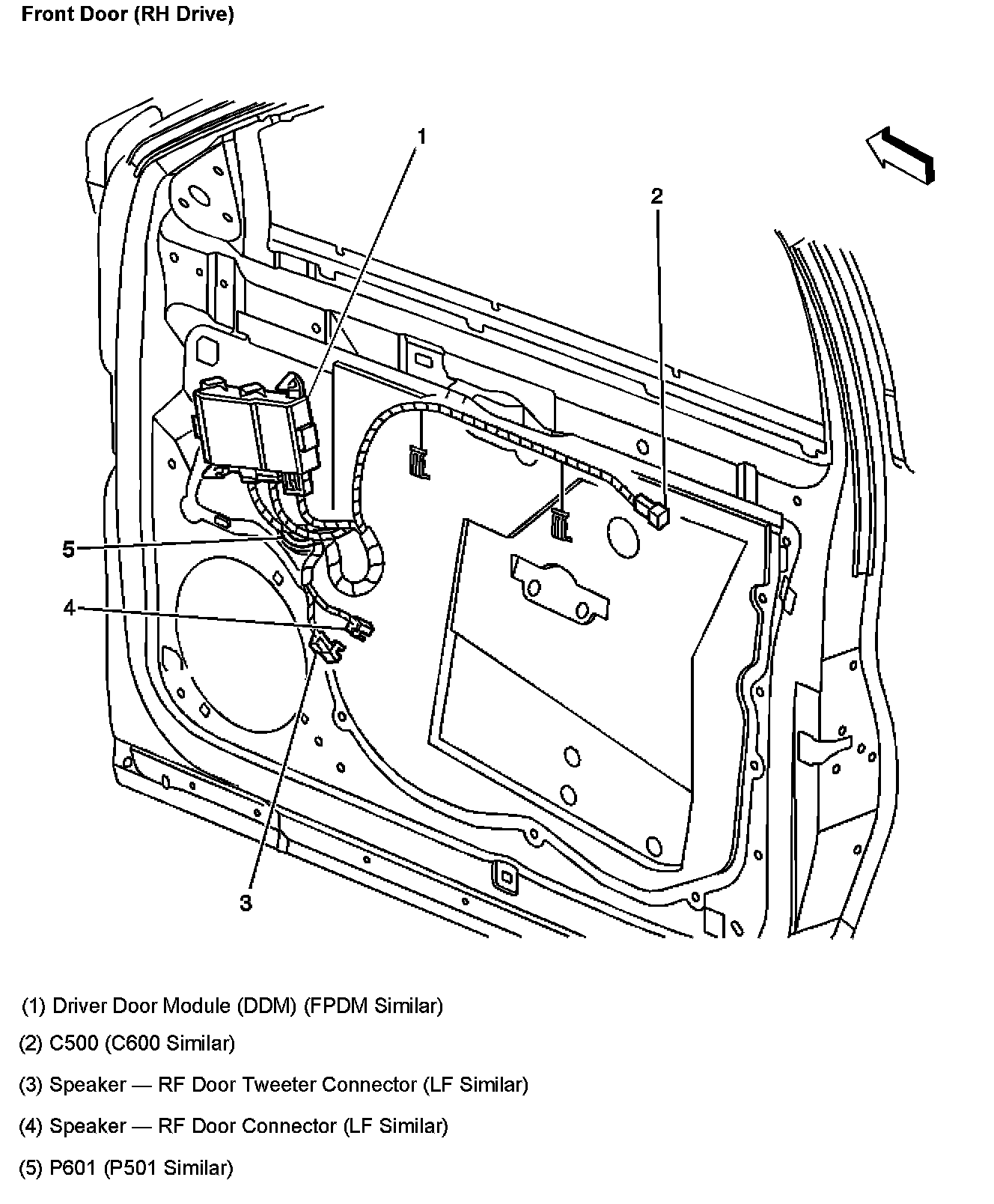 Front Door (RH Drive)

1

2

5

4

3

(1) Driver Door Module (DDM) (FPDM Similar)

(2) C500 (C600 Similar)

(3) Speaker — RF Door Tweeter Connector (LF Similar)

(4) Speaker — RF Door Connector (LF Similar)

(5) P601 (P501 Similar)