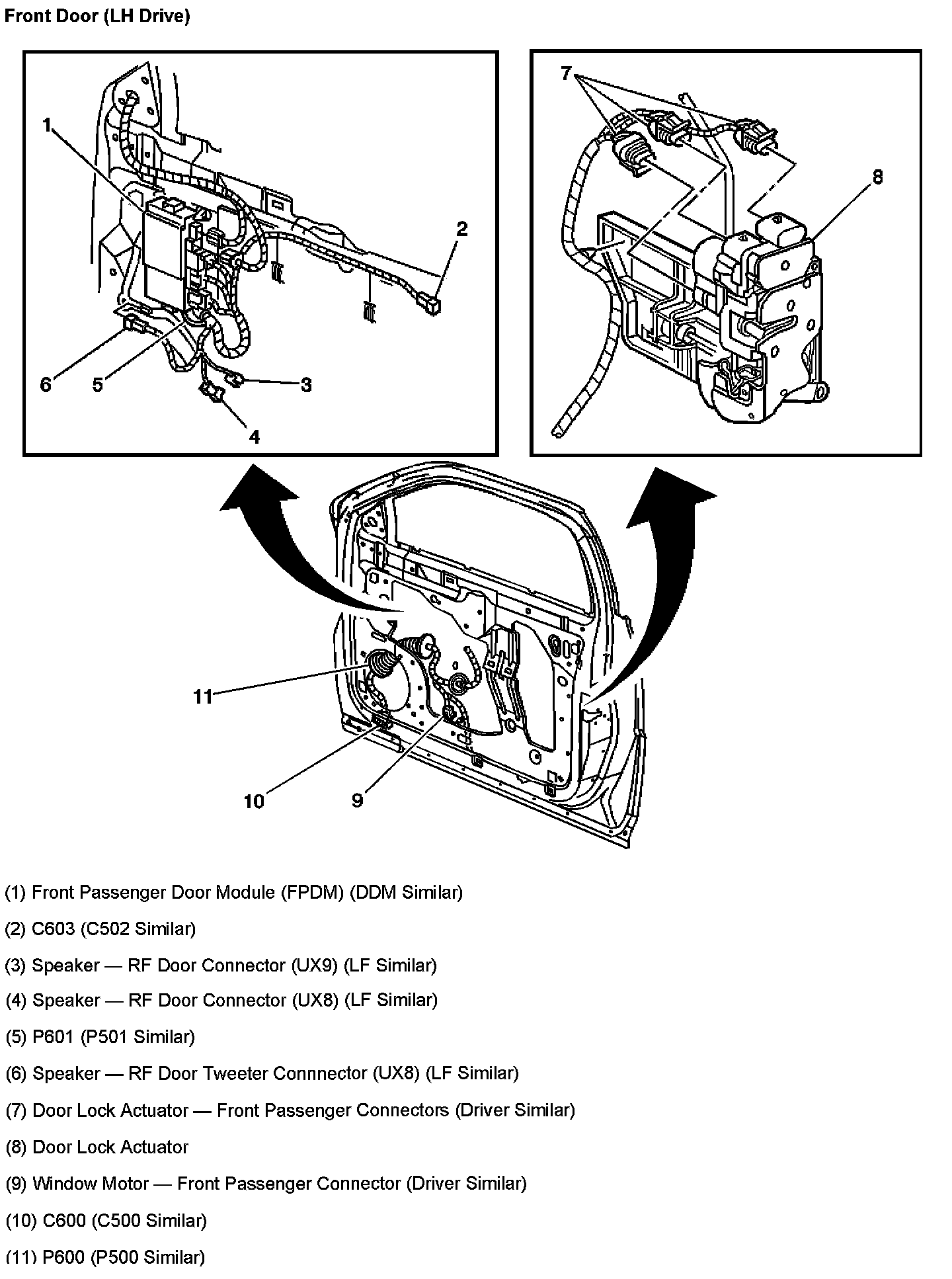 Front Door (LH Drive)

1
2
6
5
3
4
7
8
11
10
9

(1) Front Passenger Door Module (FPDM) (DDM Similar)

(2) C603 (C502 Similar)

(3) Speaker — RF Door Connector (UX9) (LF Similar)

(4) Speaker — RF Door Connector (UX8) (LF Similar)

(5) P601 (P501 Similar)

(6) Speaker — RF Door Tweeter Connnector (UX8) (LF Similar)

(7) Door Lock Actuator — Front Passenger Connectors (Driver Similar)

(8) Door Lock Actuator

(9) Window Motor — Front Passenger Connector (Driver Similar)

(10) C600 (C500 Similar)

(11) P600 (P500 Similar)