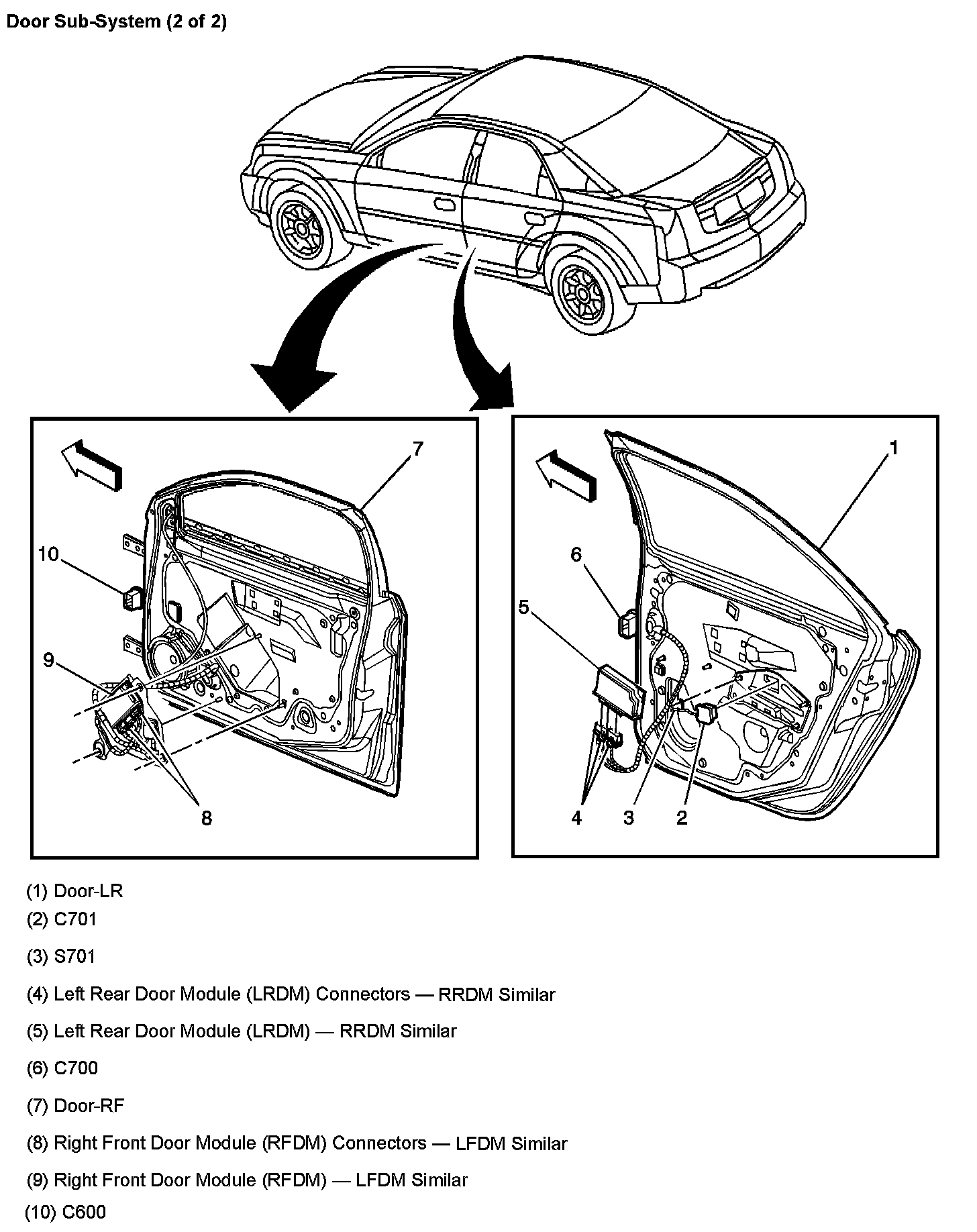 Door Sub-System (2 of 2)

7

10

9

8

1

6

5

4 3 2

(1) Door-LR

(2) C701

(3) S701

(4) Left Rear Door Module (LRDM) Connectors — RRDM Similar

(5) Left Rear Door Module (LRDM) — RRDM Similar

(6) C700

(7) Door-RF

(8) Right Front Door Module (RFDM) Connectors — LFDM Similar

(9) Right Front Door Module (RFDM) — LFDM Similar

(10) C600