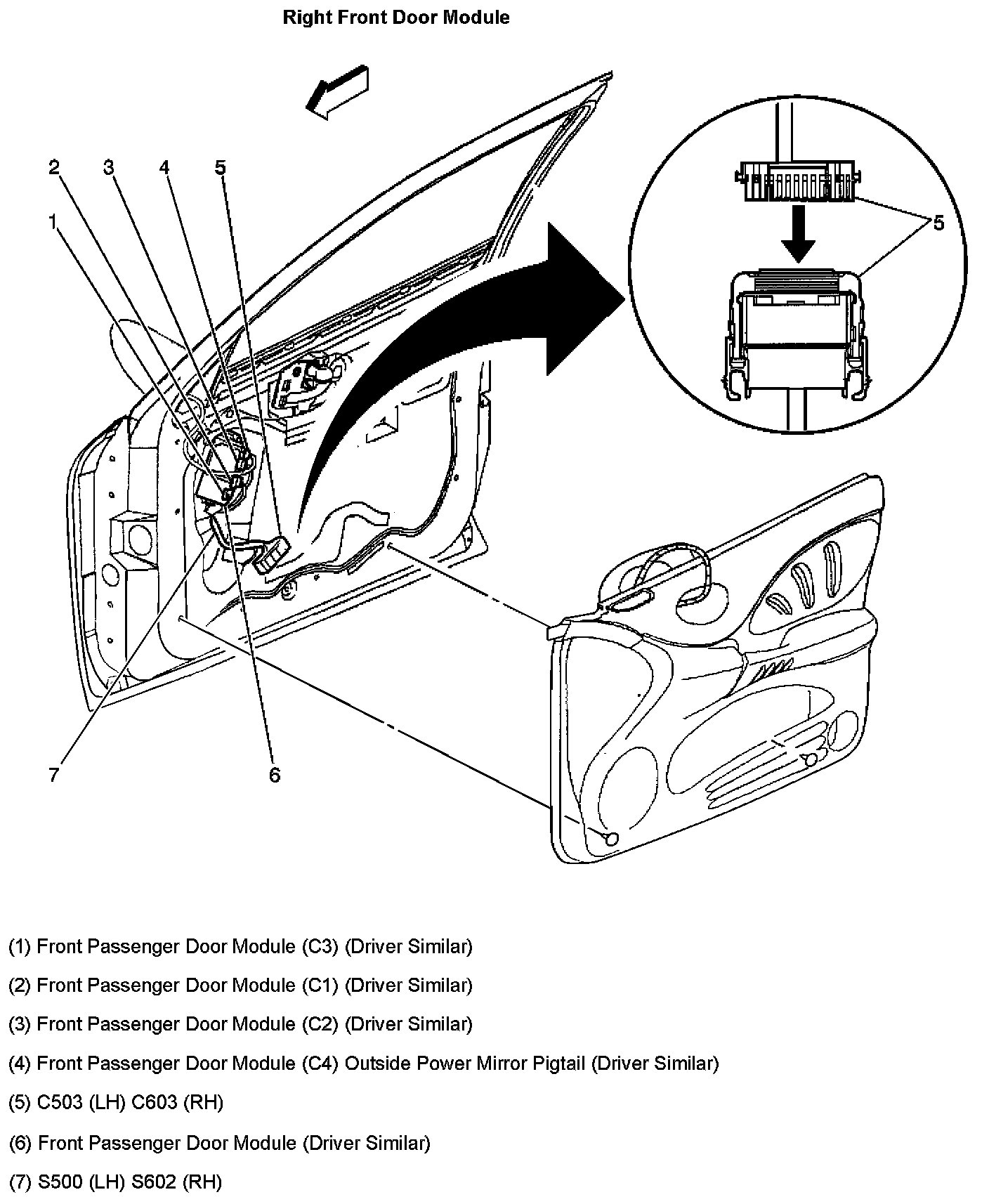 Right Front Door Module

2 3 4 5
1
5
7 6

(1) Front Passenger Door Module (C3) (Driver Similar)

(2) Front Passenger Door Module (C1) (Driver Similar)

(3) Front Passenger Door Module (C2) (Driver Similar)

(4) Front Passenger Door Module (C4) Outside Power Mirror Pigtail (Driver Similar)

(5) C503 (LH) C603 (RH)

(6) Front Passenger Door Module (Driver Similar)

(7) S500 (LH) S602 (RH)