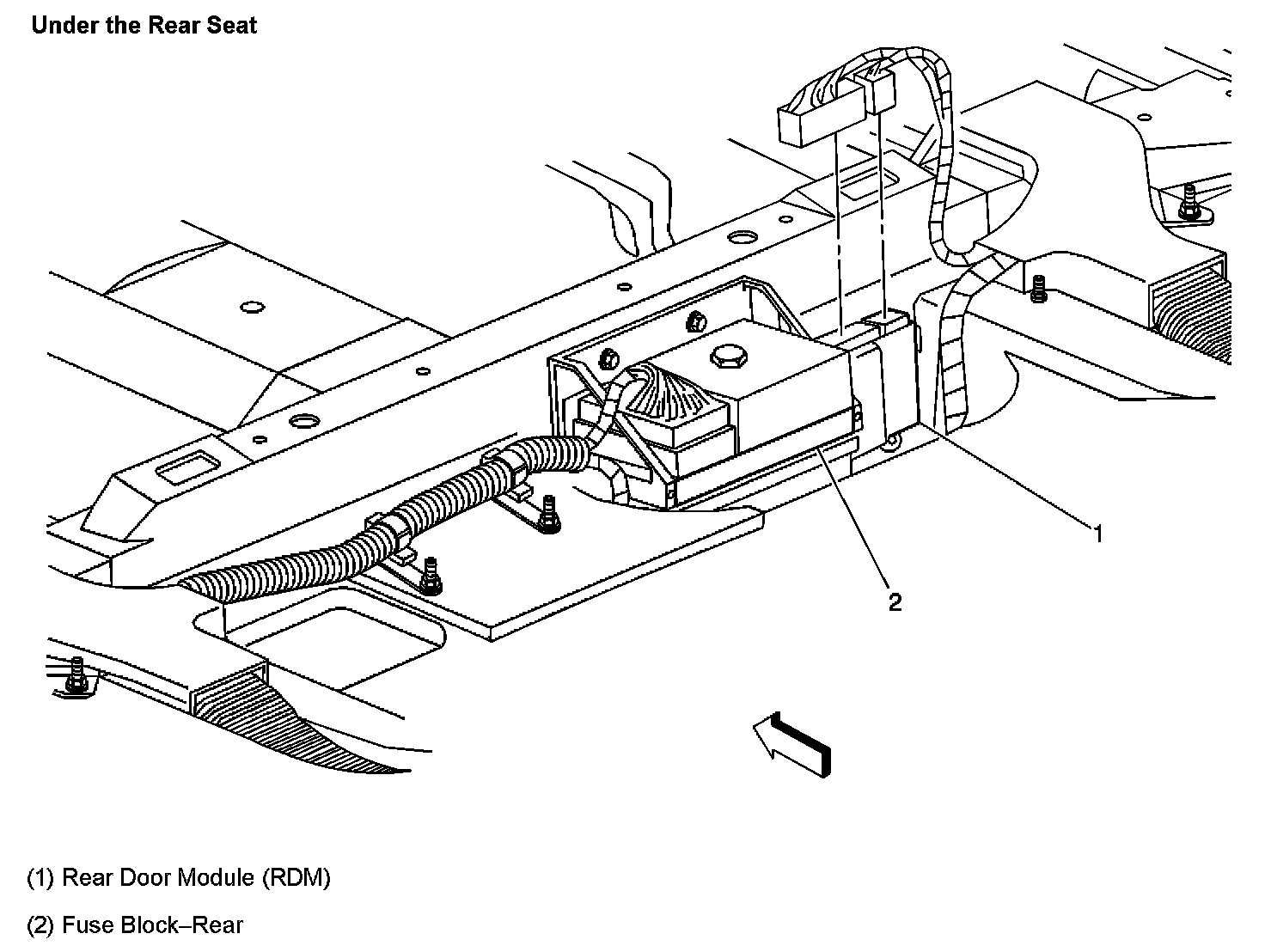 Under the Rear Seat

1

2

(1) Rear Door Module (RDM)

(2) Fuse Block–Rear