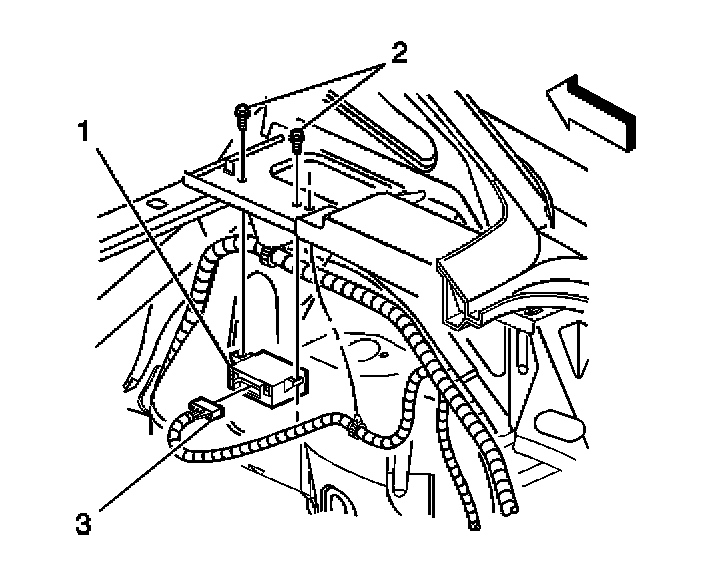 2
1
3