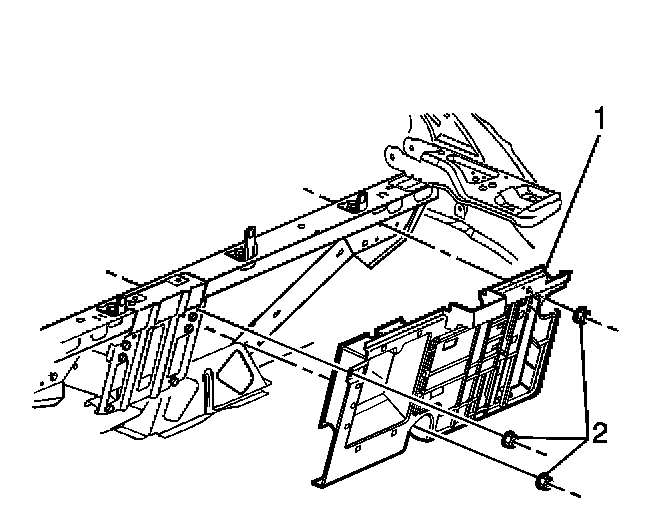 1

2