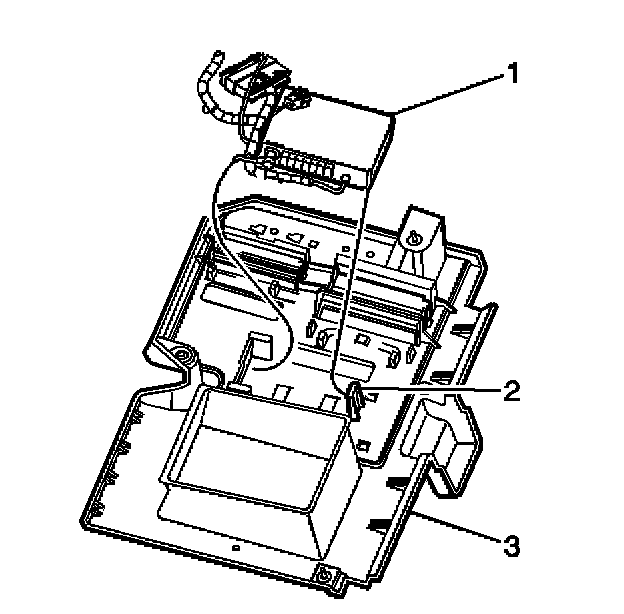 1
2
3