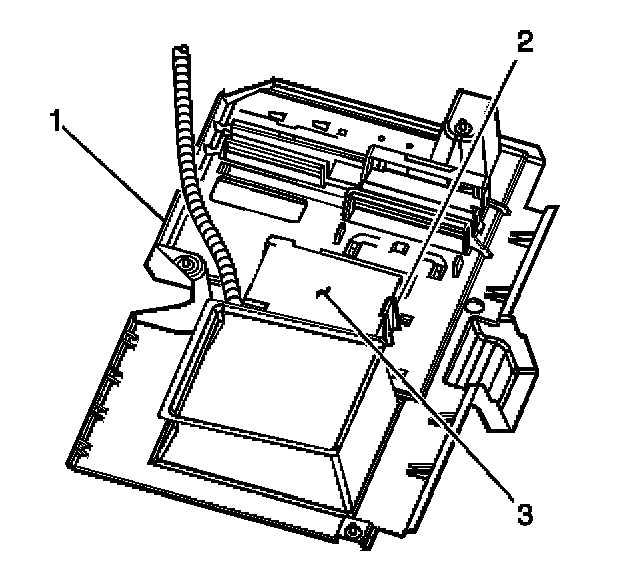 2
1
3