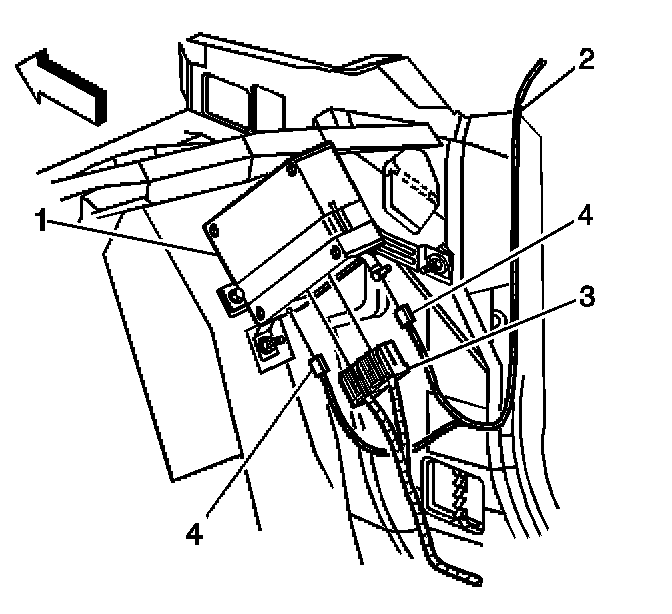 2
1
4
3
4