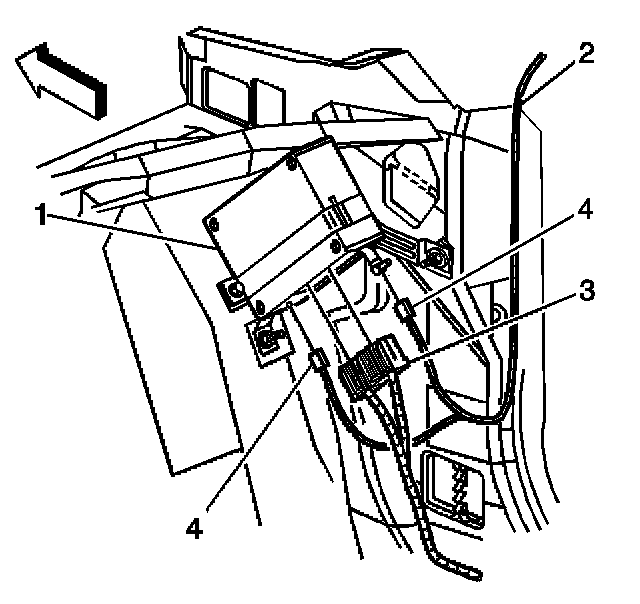 2
1
4
3
4