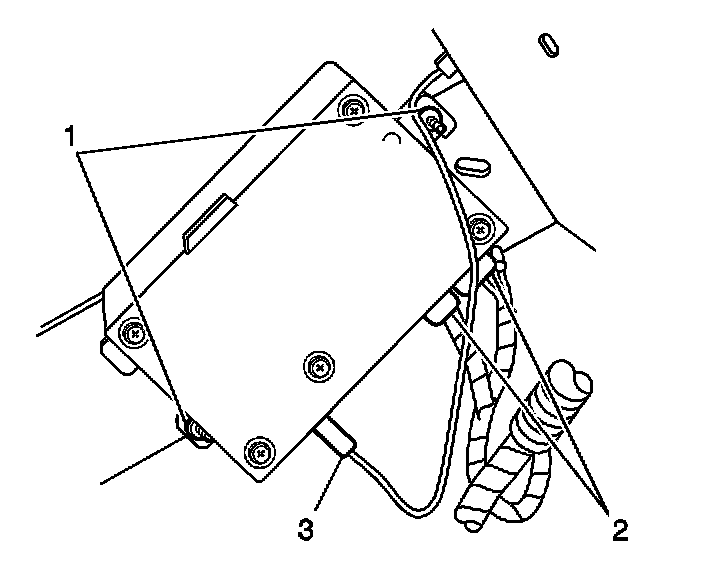 1
3
2